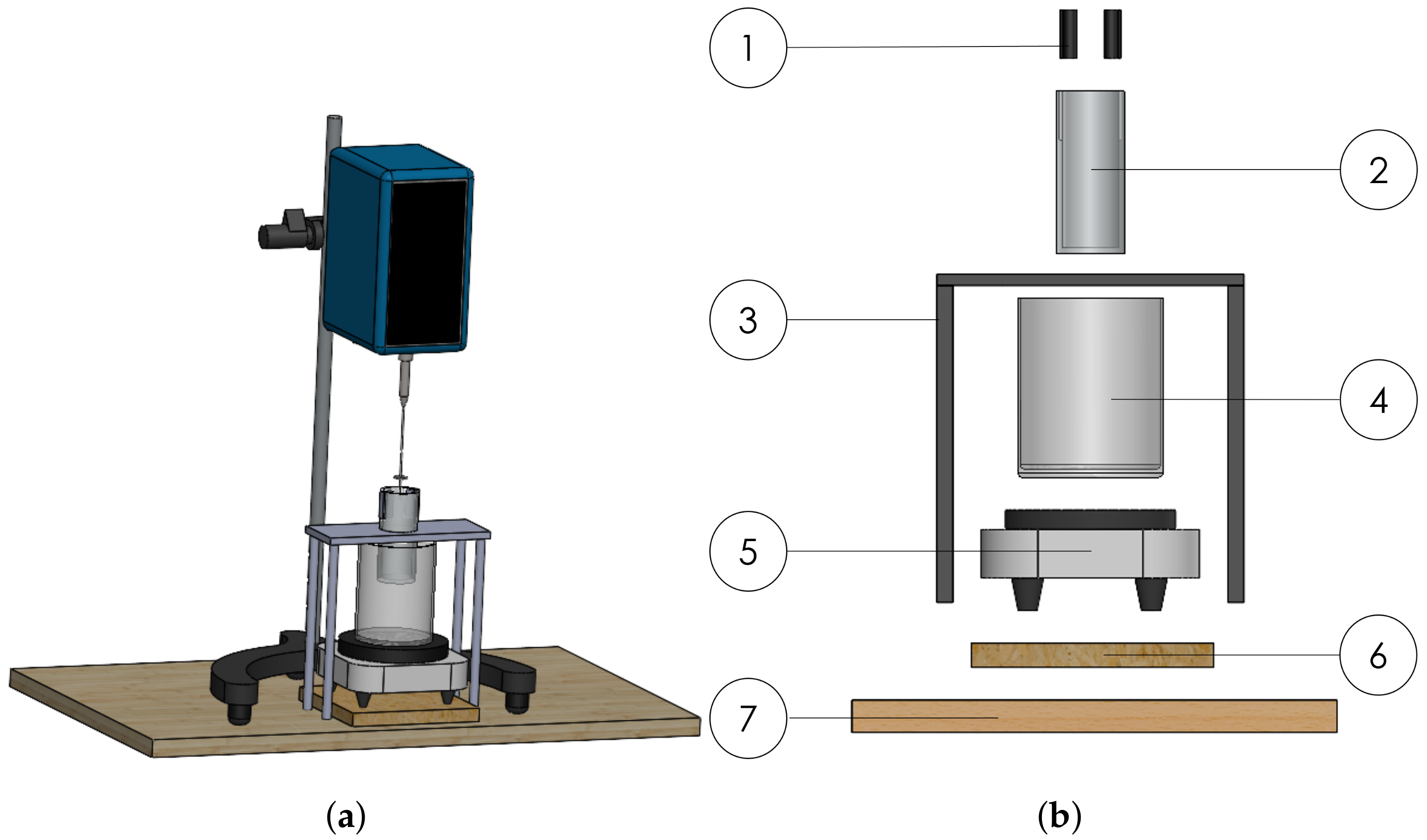 1

2

3

4

5

6

7

(a)

(b)