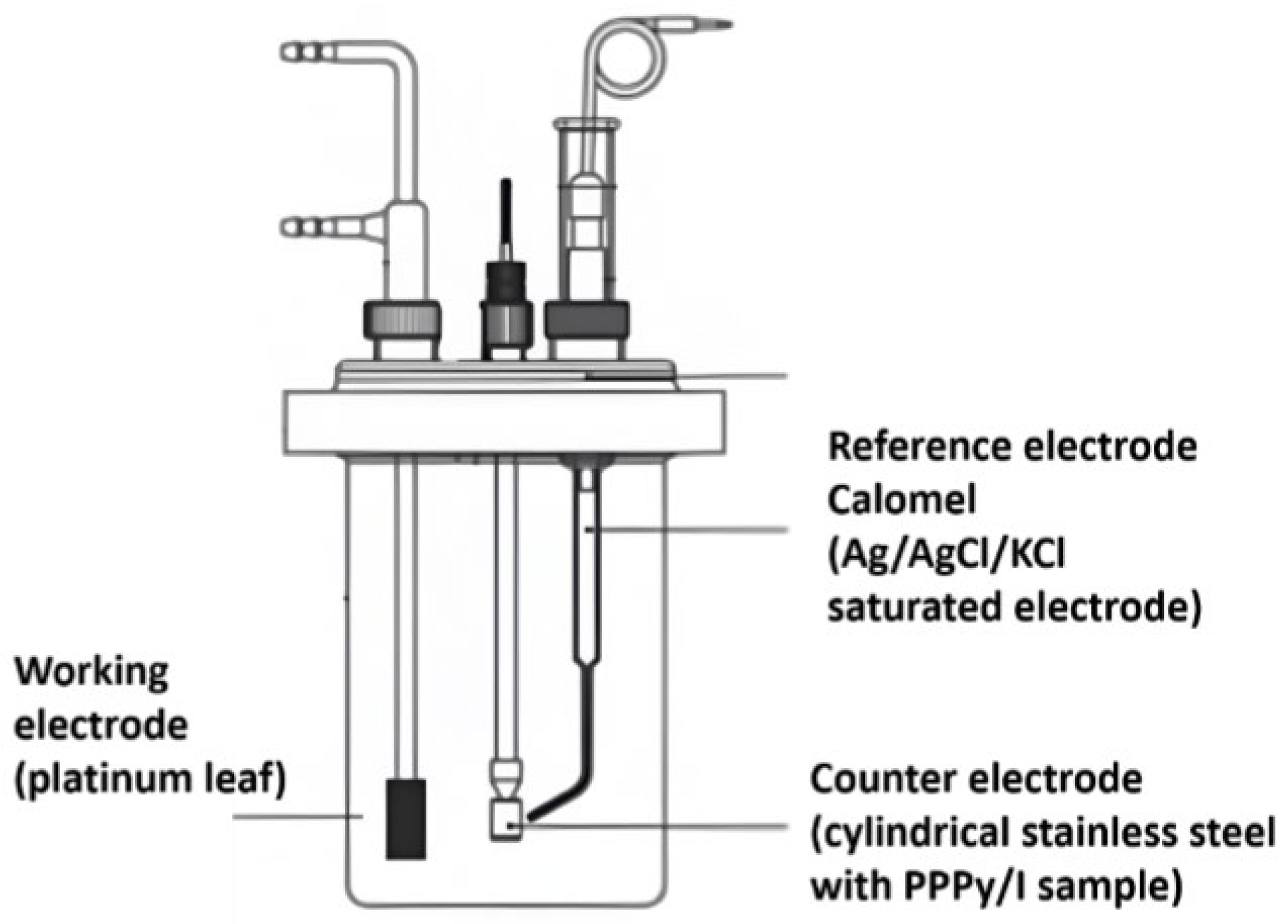 Reference electrode Calomel (Ag/AgCl/KCl saturated electrode)

Working electrode (platinum leaf)

Counter electrode (cylindrical stainless steel with PPPy/I sample)