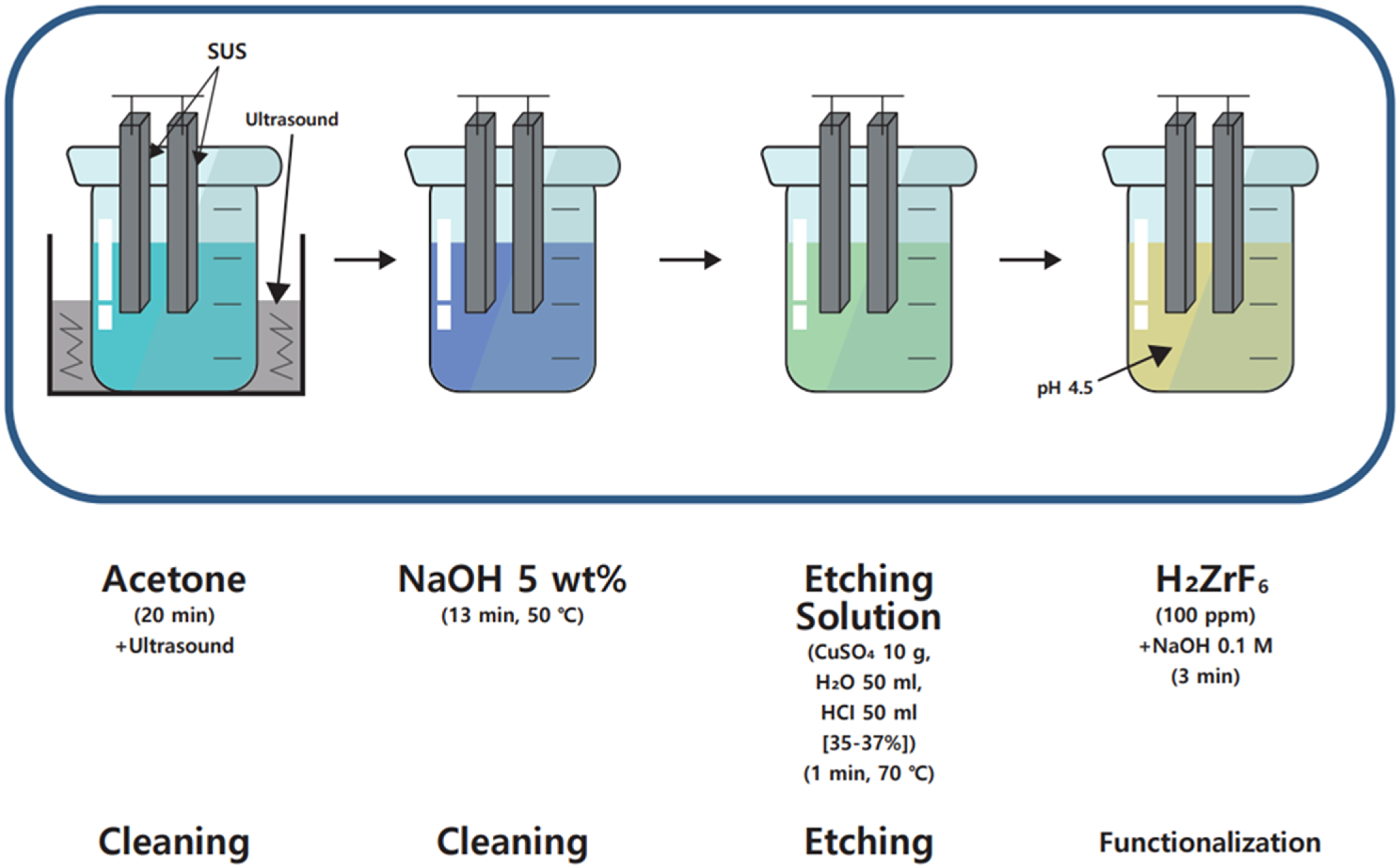 SUS

Ultrasound

pH 4.5

Acetone
(20 min)
+Ultrasound

NaOH 5 wt%
(13 min, 50 ℃)

Etching Solution
($CuSO_4$ 10 g, $H_2O$ 50 ml, HCl 50 ml [35-37%])
(1 min, 70 ℃)

$H_2ZrF_6$
(100 ppm)
+NaOH 0.1 M
(3 min)

Cleaning

Cleaning

Etching

Functionalization