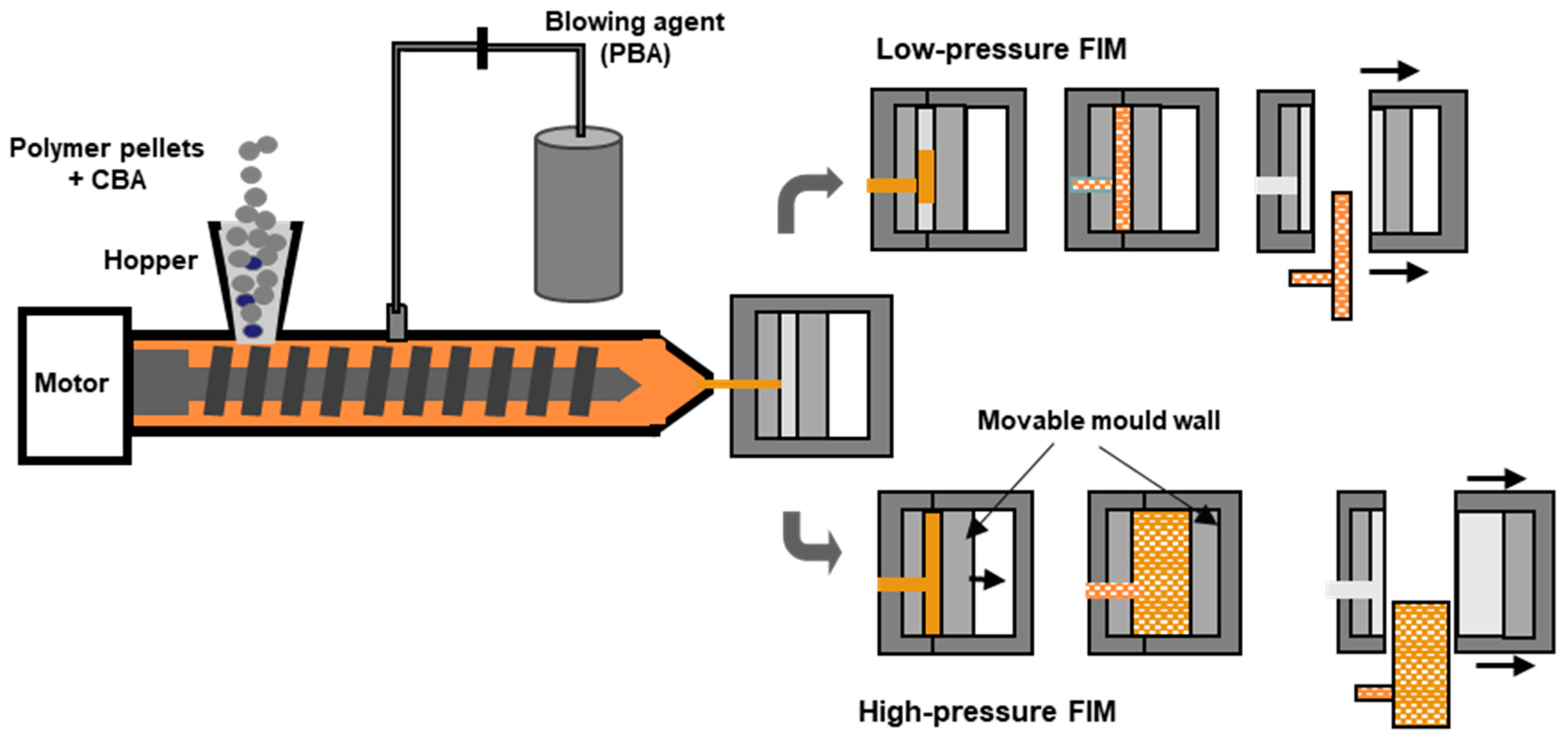 Blowing agent (PBA)

Low-pressure FIM

Polymer pellets + CBA

Hopper

Motor

Movable mould wall

High-pressure FIM