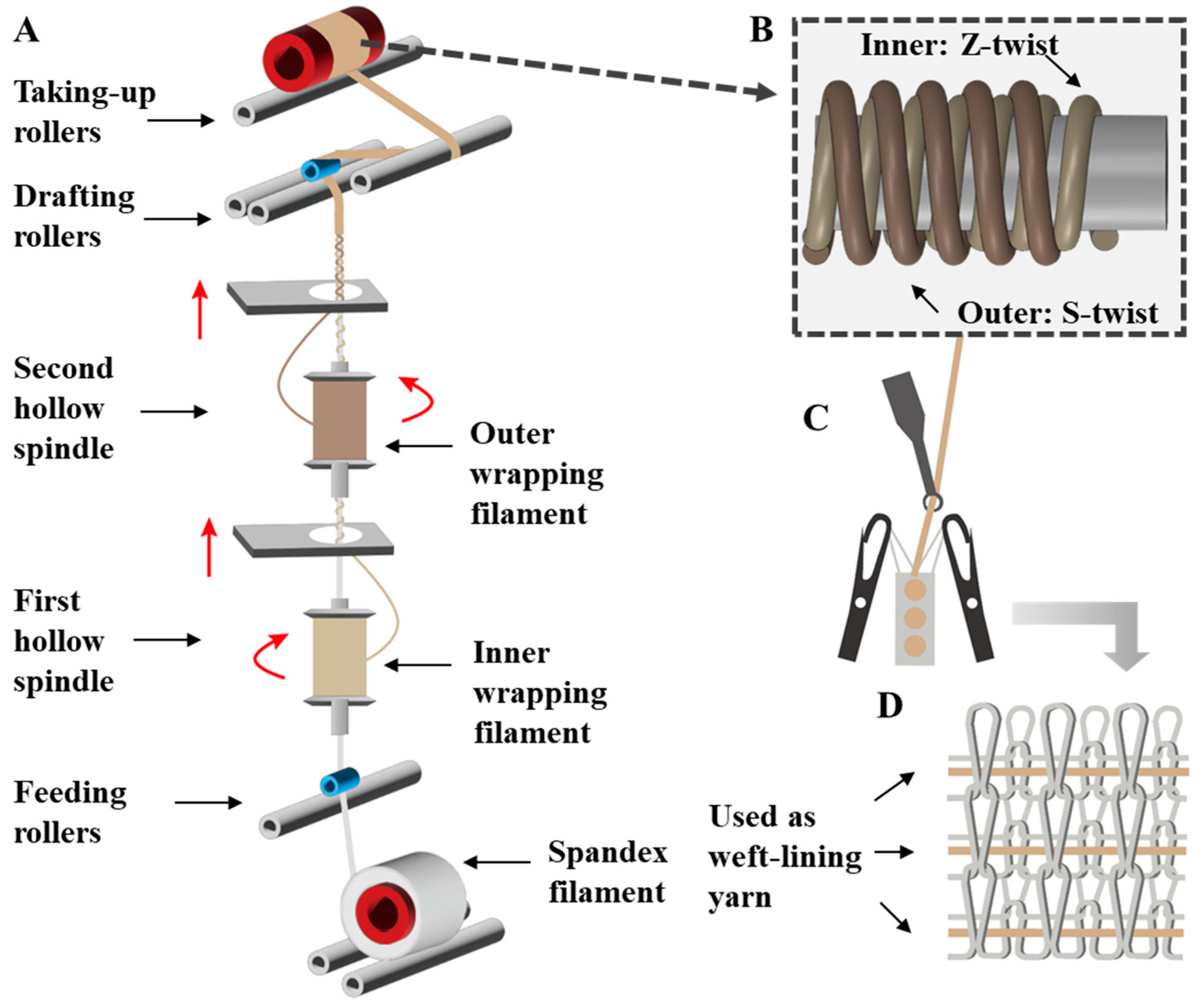 A

Taking-up rollers

Drafting rollers

Second hollow spindle

Outer wrapping filament

First hollow spindle

Inner wrapping filament

Feeding rollers

Spandex filament

B

Inner: Z-twist

Outer: S-twist

C

D

Used as weft-lining yarn