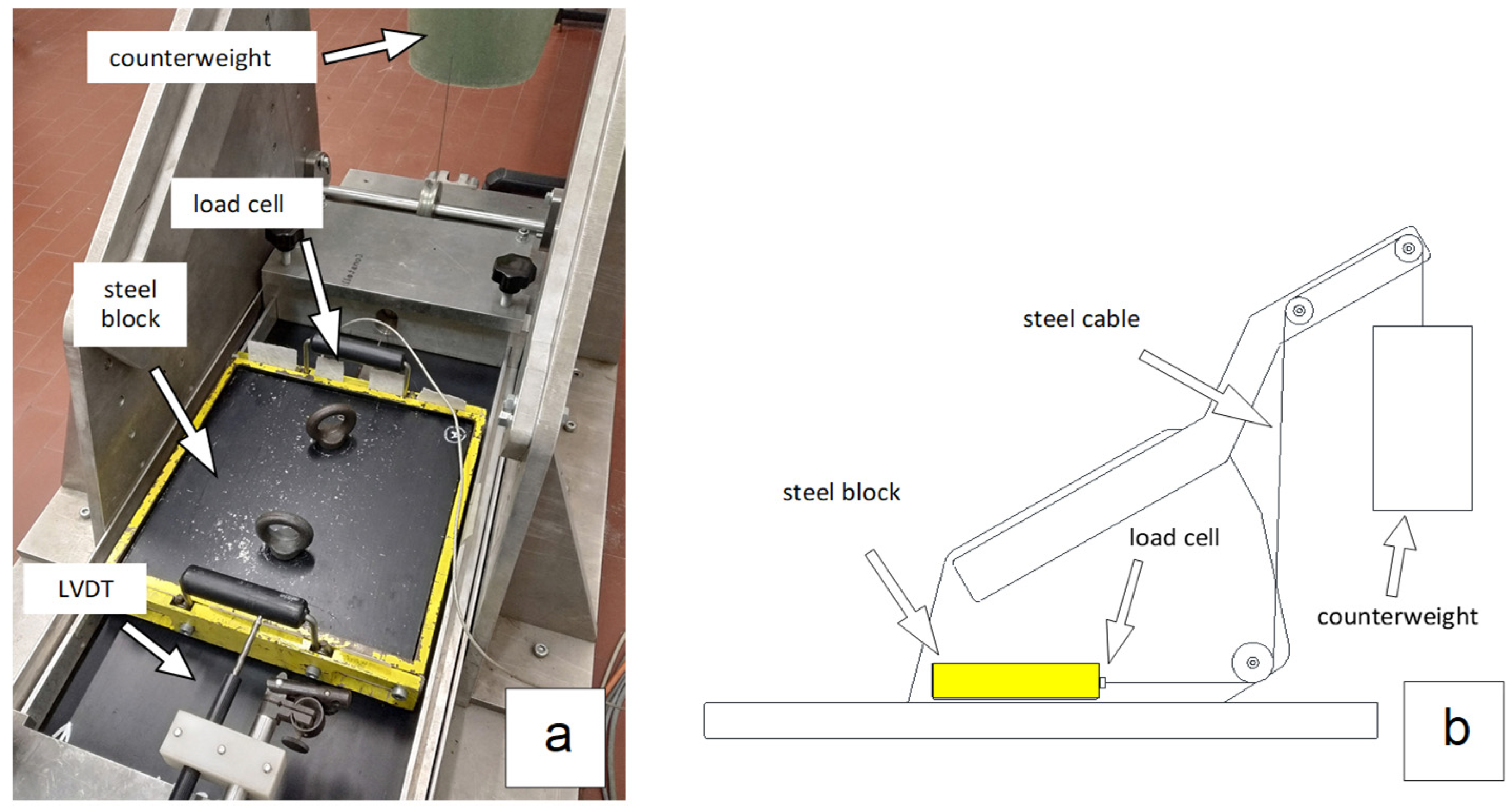 counterweight

load cell

steel block

LVDT

a

steel cable

steel block

load cell

counterweight

b