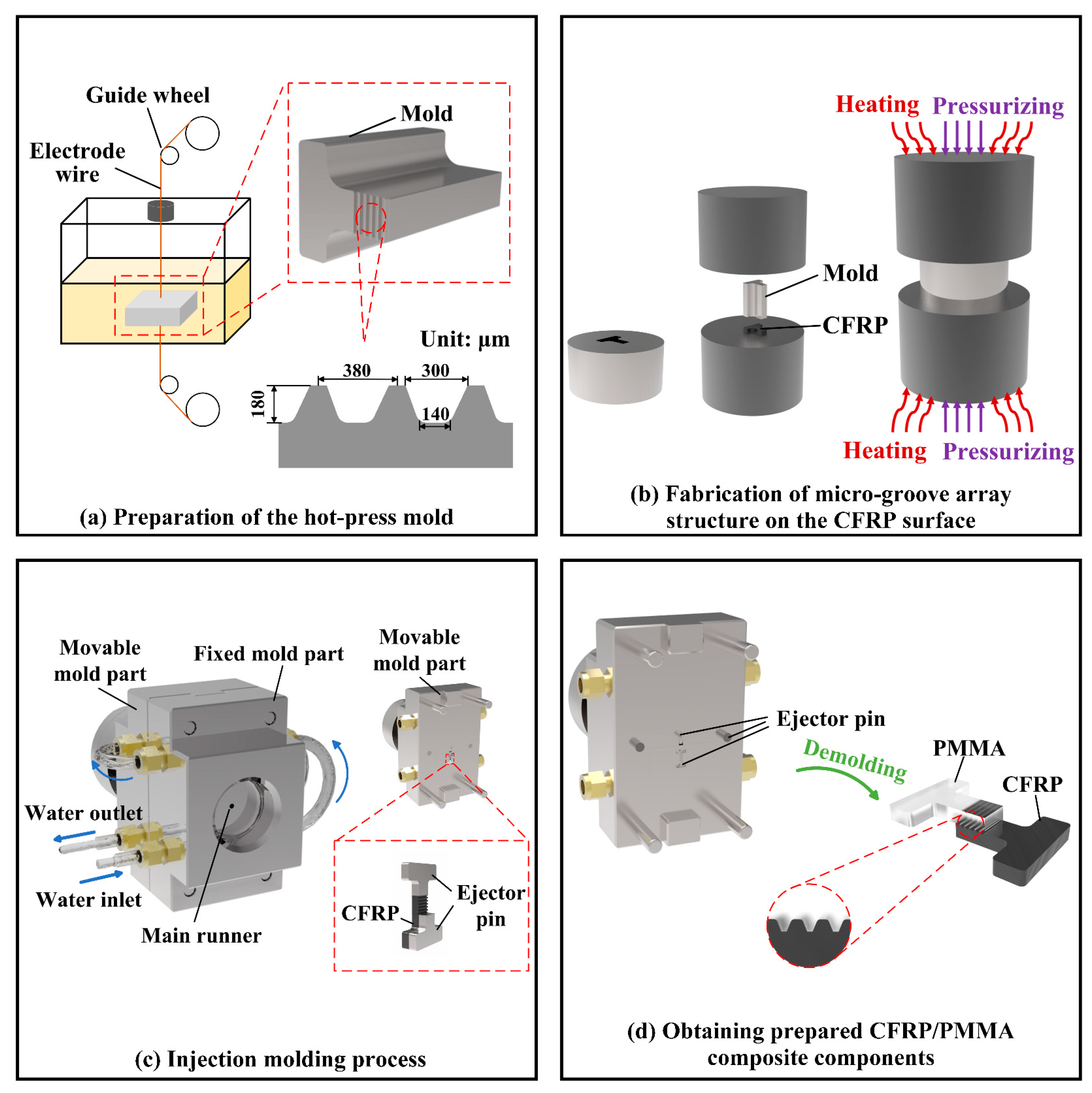 Guide wheel

Electrode wire

Mold

Unit: μm

380

300

180

140

(a) Preparation of the hot-press mold

Heating

Pressurizing

Mold

CFRP

Heating

Pressurizing

(b) Fabrication of micro-groove array structure on the CFRP surface

Movable mold part

Fixed mold part

Movable mold part

Water outlet

Water inlet

Main runner

CFRP

Ejector pin

(c) Injection molding process

Ejector pin

Demolding

PMMA

CFRP

(d) Obtaining prepared CFRP/PMMA composite components