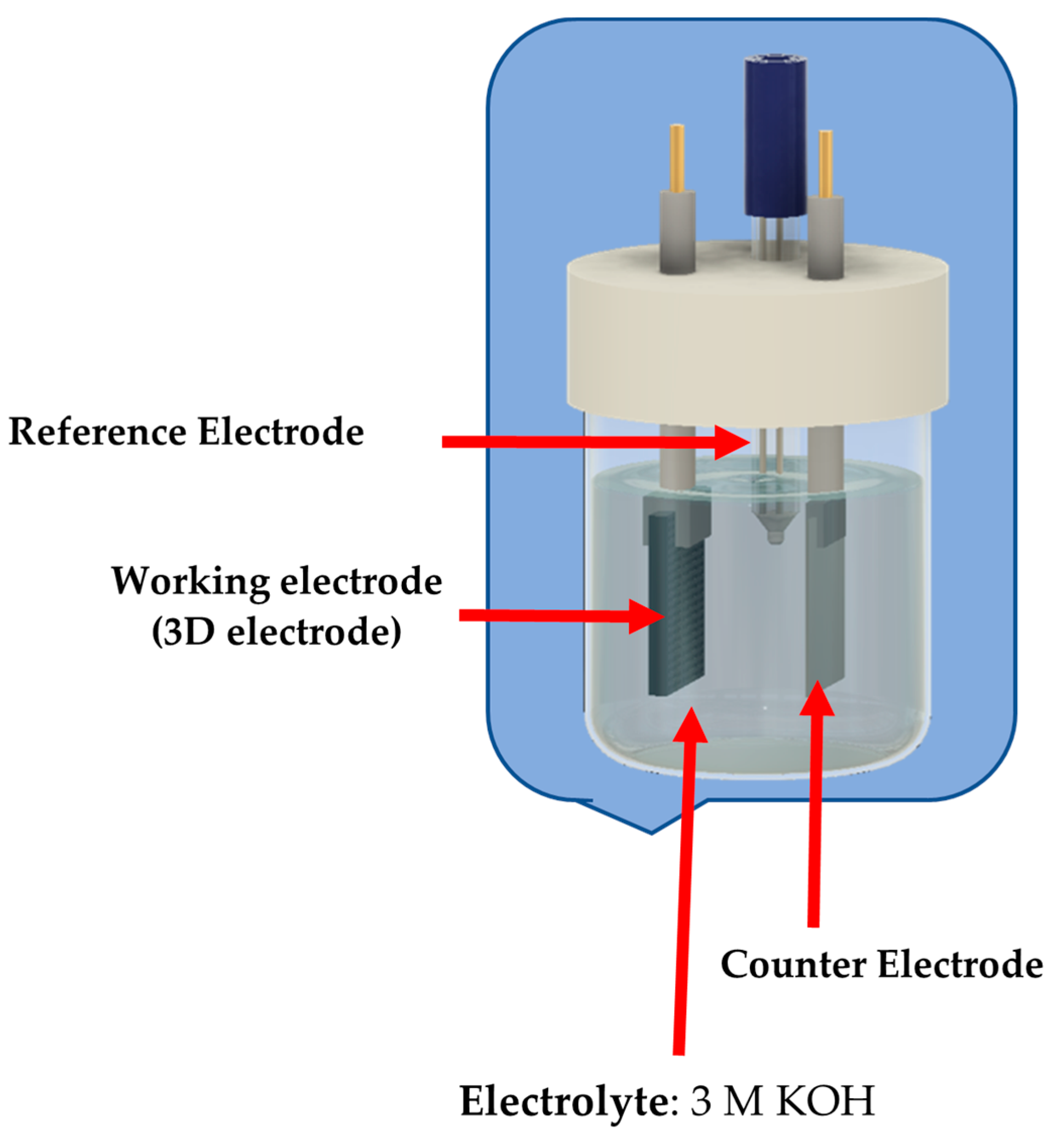 Reference Electrode

Working electrode
(3D electrode)

Counter Electrode

Electrolyte: 3 M KOH