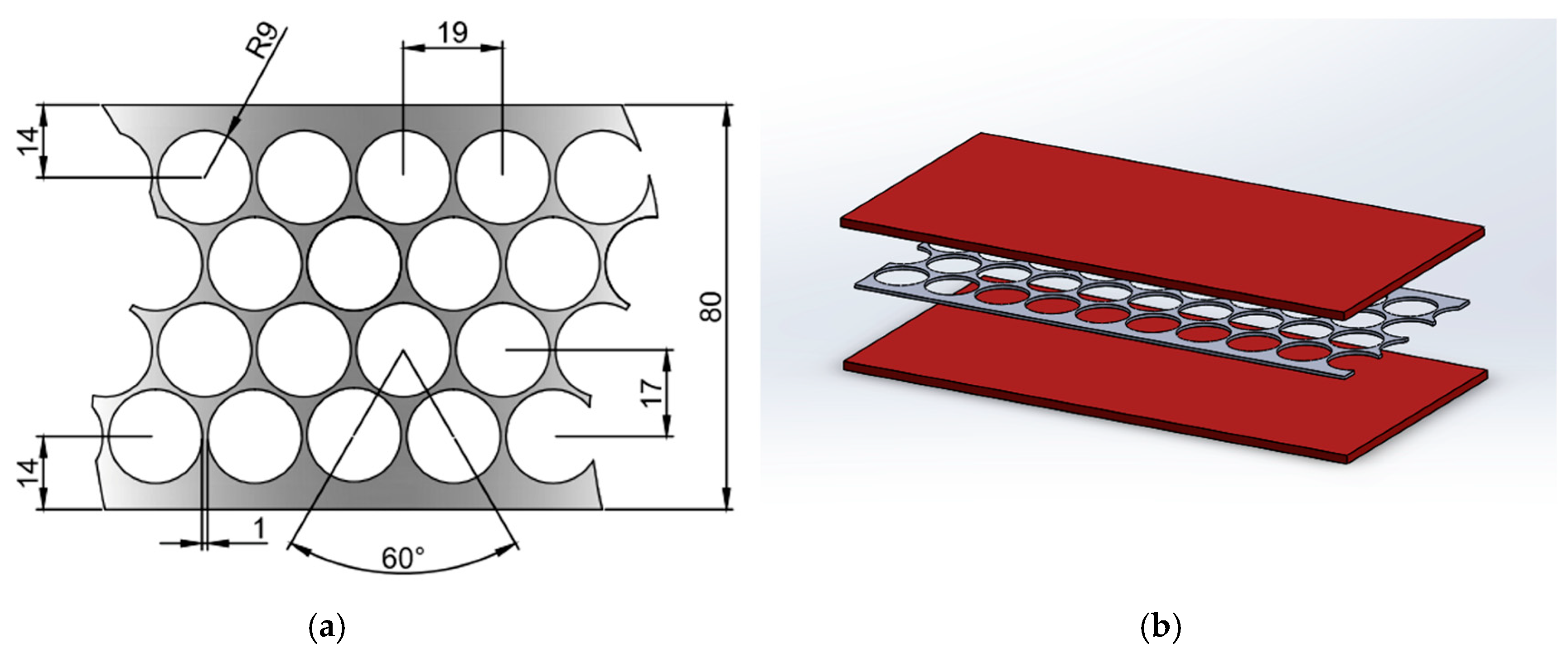 R9
19
14
80
17
14
1
60°
(a)
(b)