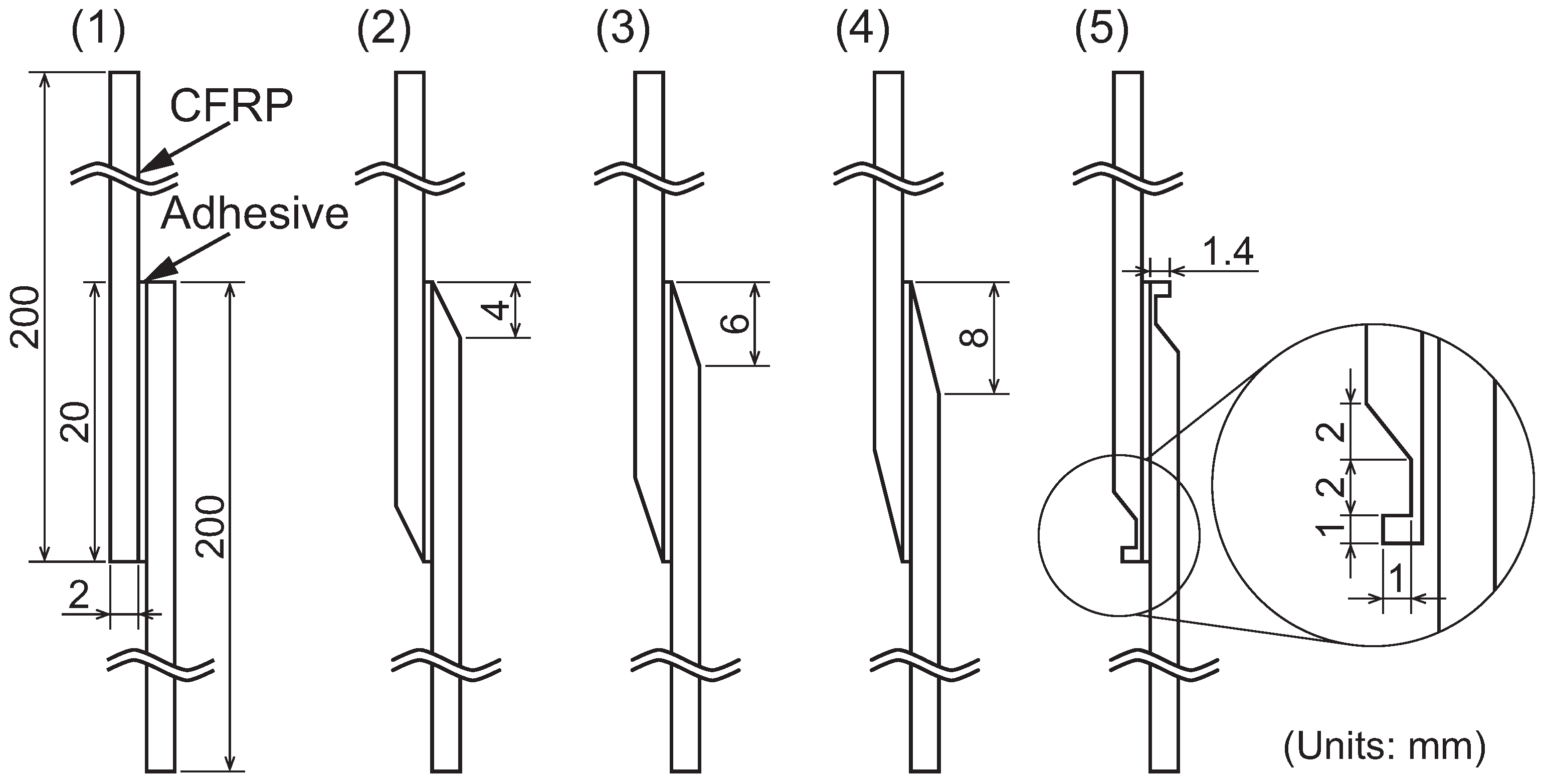 (1)
CFRP
Adhesive
200
20
200
2

(2)
4

(3)
6

(4)
8

(5)
1.4
2
2
1
1

(Units: mm)