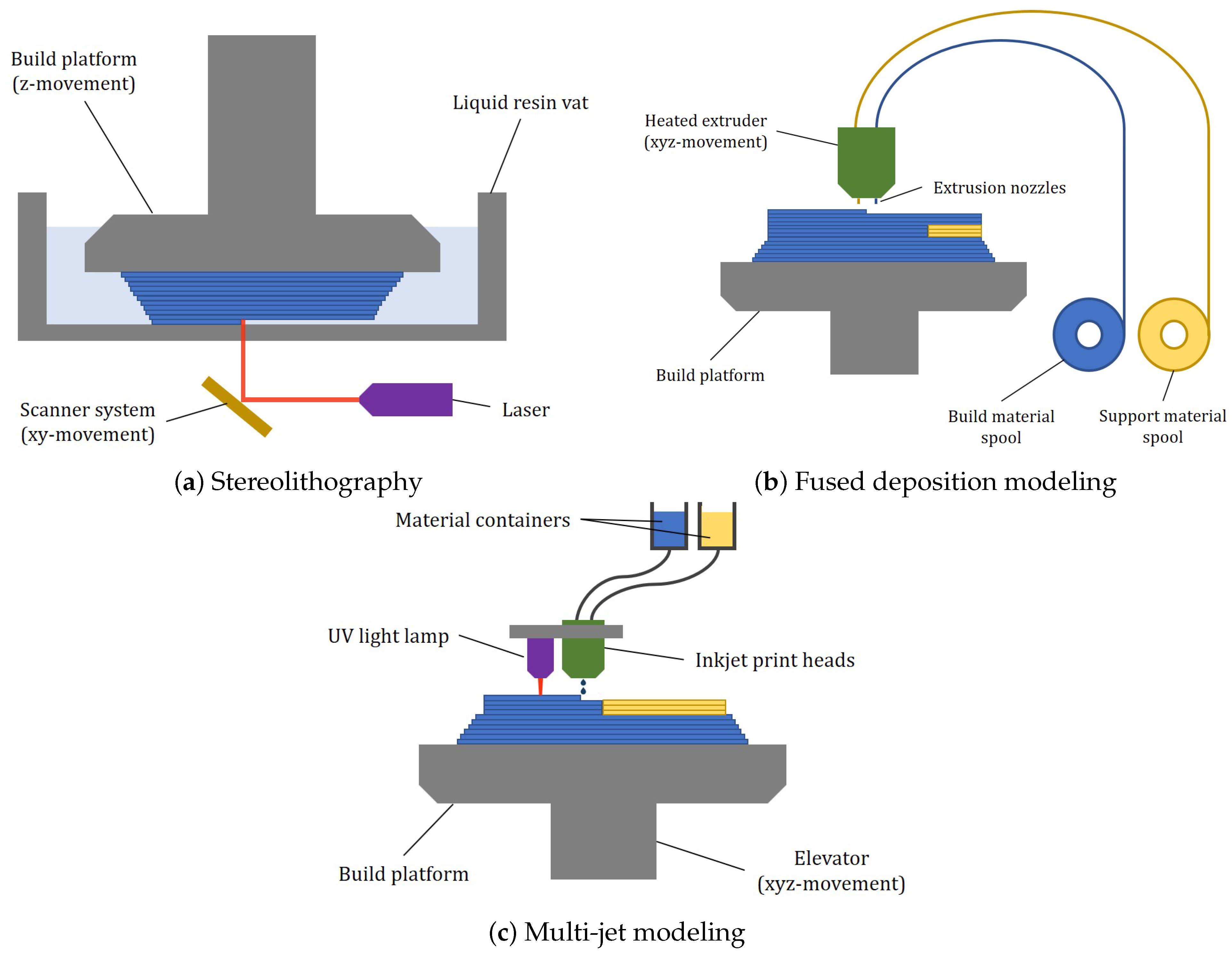 Build platform
(z-movement)

Liquid resin vat

Scanner system
(xy-movement)

Laser

(a) Stereolithography

Heated extruder
(xyz-movement)

Extrusion nozzles

Build platform

Build material
spool

Support material
spool

(b) Fused deposition modeling

Material containers

UV light lamp

Inkjet print heads

Build platform

Elevator
(xyz-movement)

(c) Multi-jet modeling