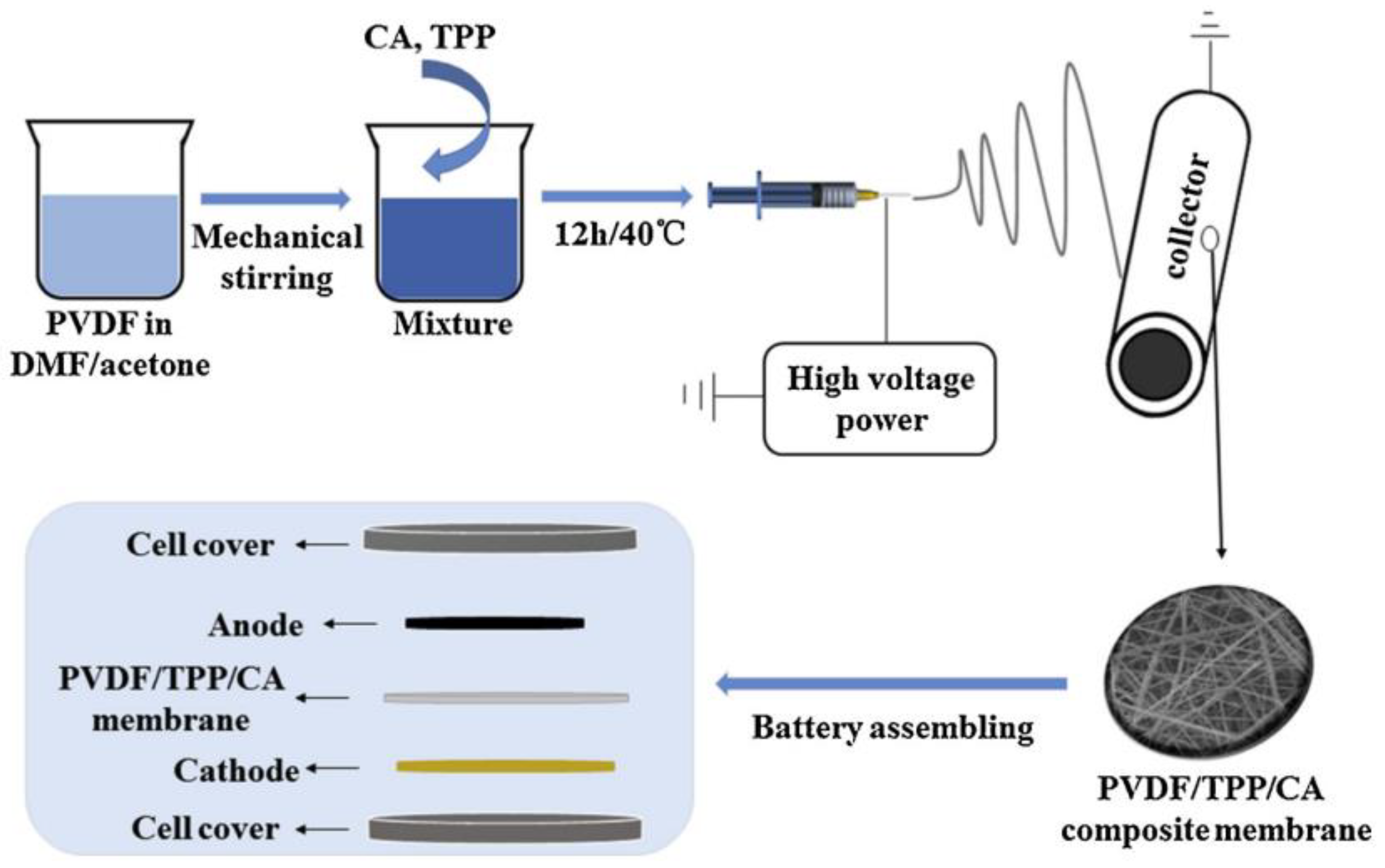 CA, TPP

PVDF in DMF/acetone

Mechanical stirring

Mixture

12h/40℃

collector

High voltage power

Cell cover

Anode

PVDF/TPP/CA membrane

Cathode

Cell cover

Battery assembling

PVDF/TPP/CA composite membrane