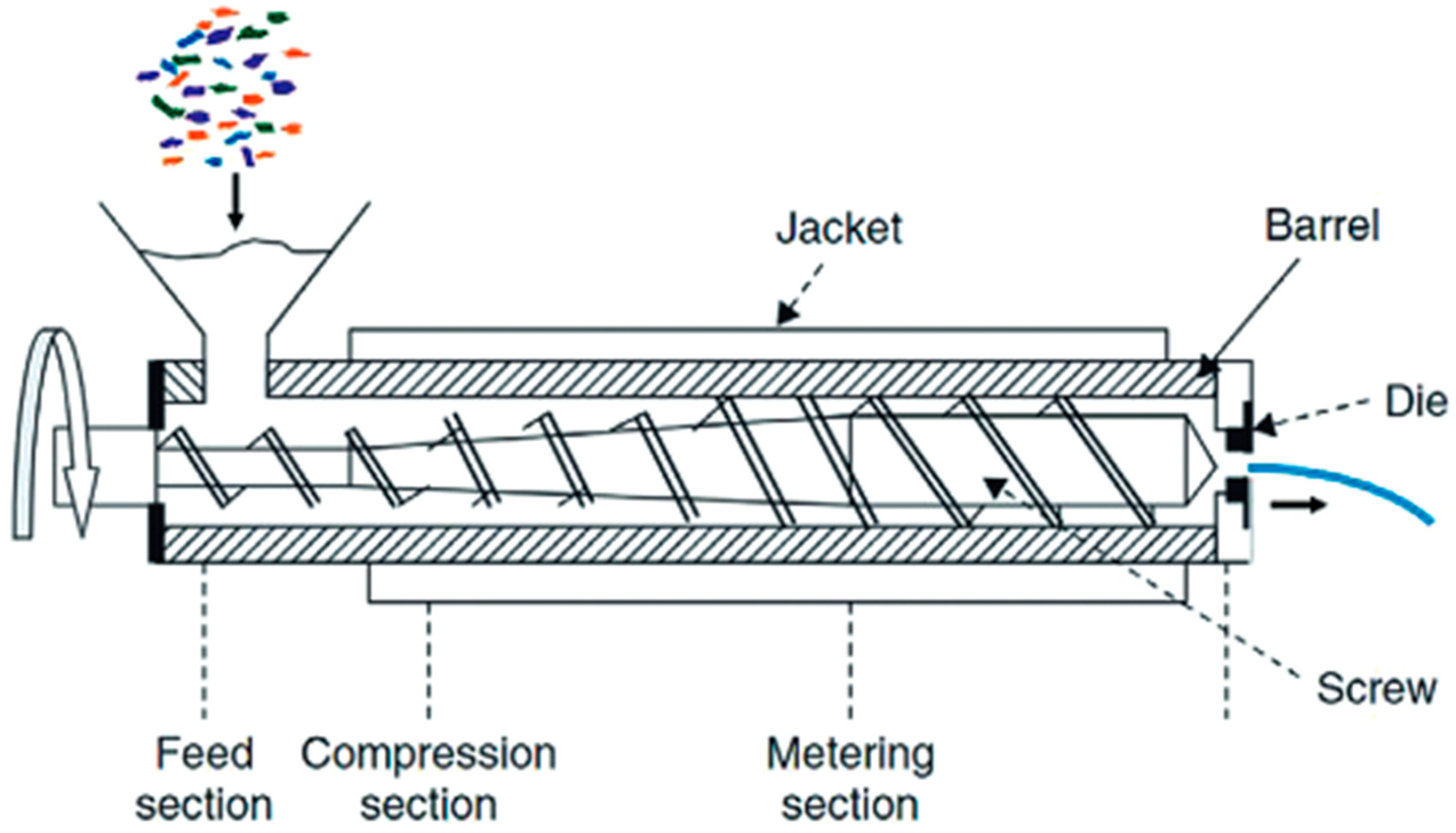 Jacket

Barrel

Die

Screw

Feed section

Compression section

Metering section