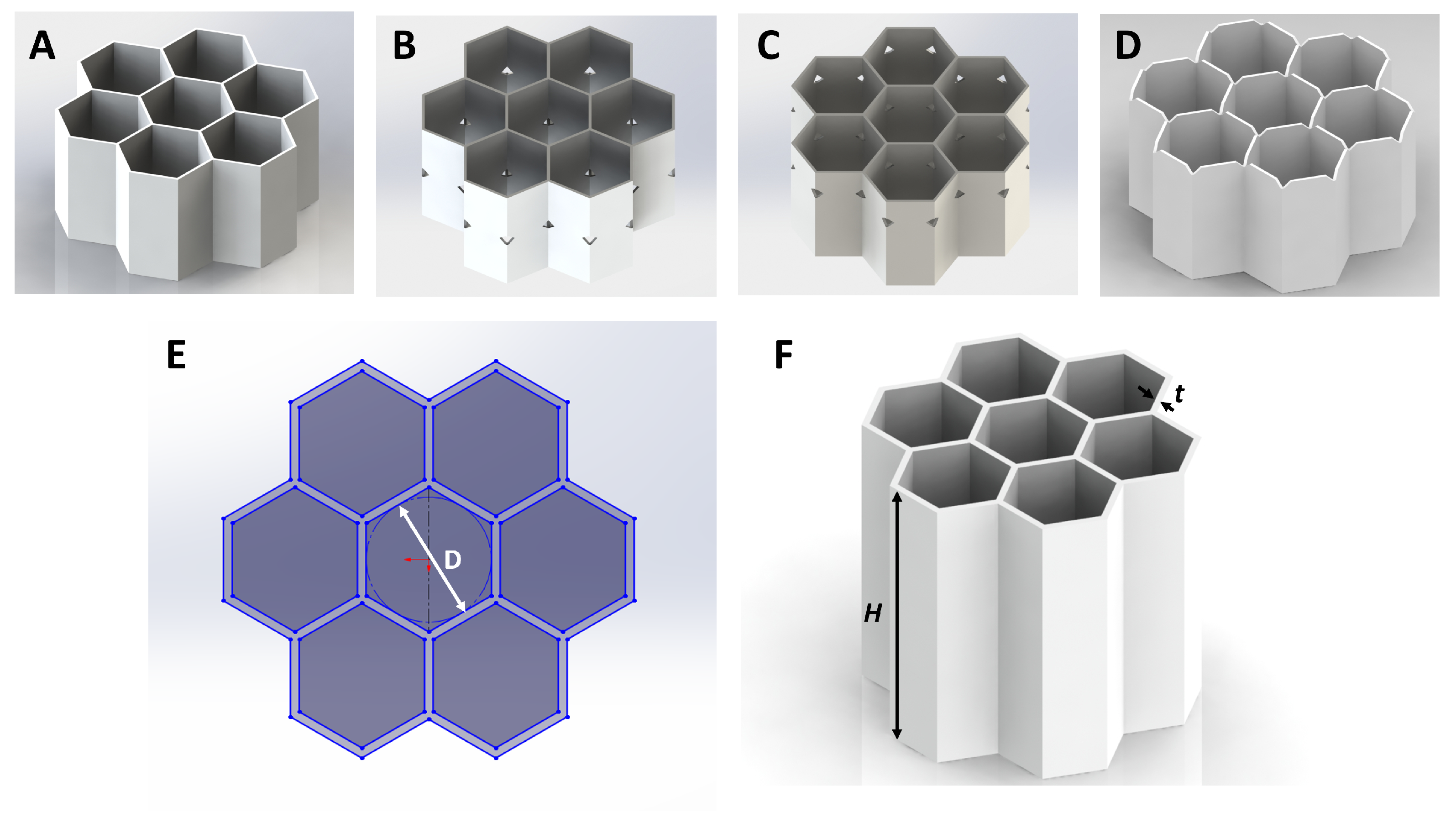 A

B

C

D

E

D

F

t

H