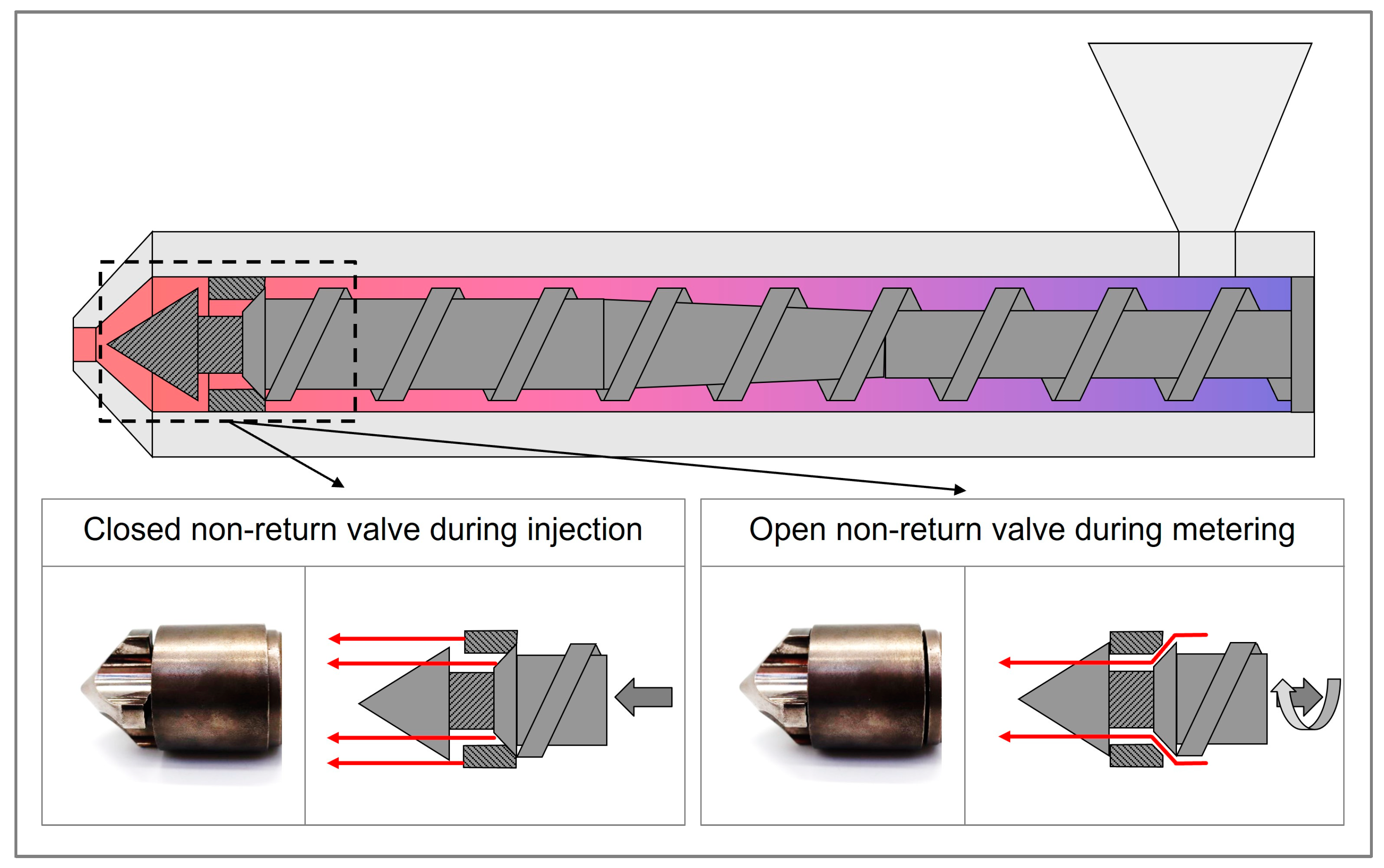 Closed non-return valve during injection

Open non-return valve during metering