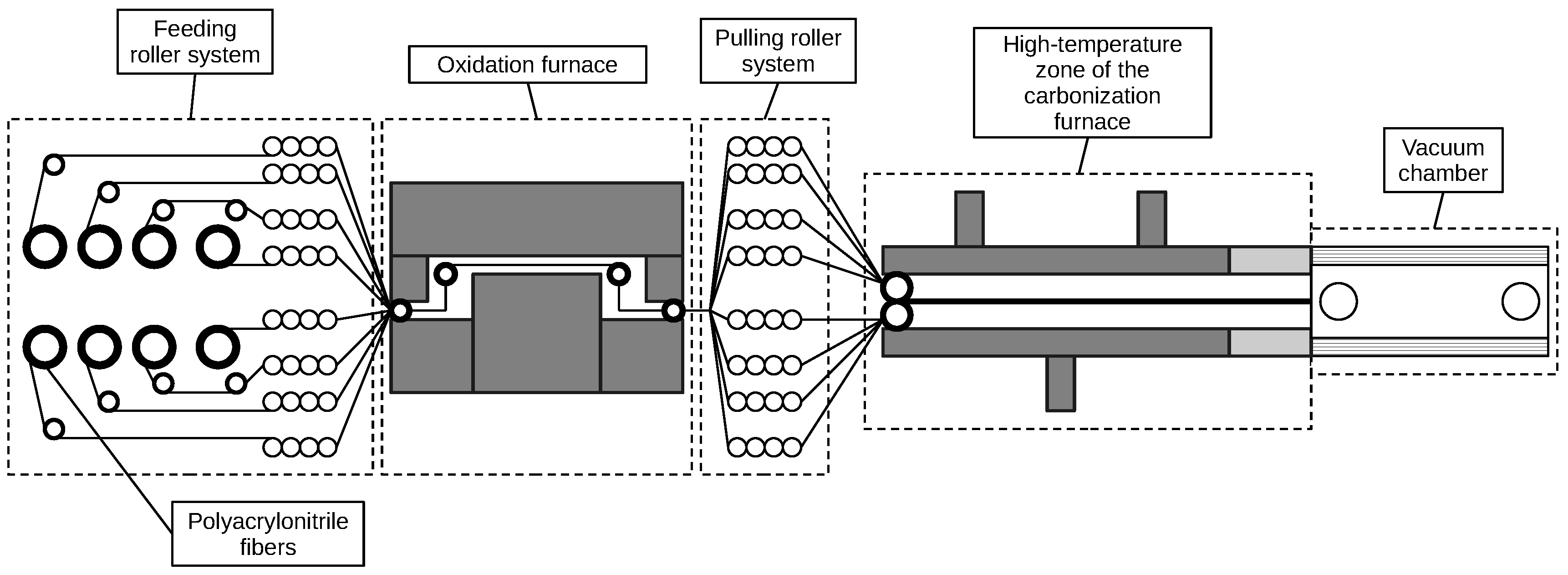 Feeding roller system

Oxidation furnace

Pulling roller system

High-temperature zone of the carbonization furnace

Vacuum chamber

Polyacrylonitrile fibers