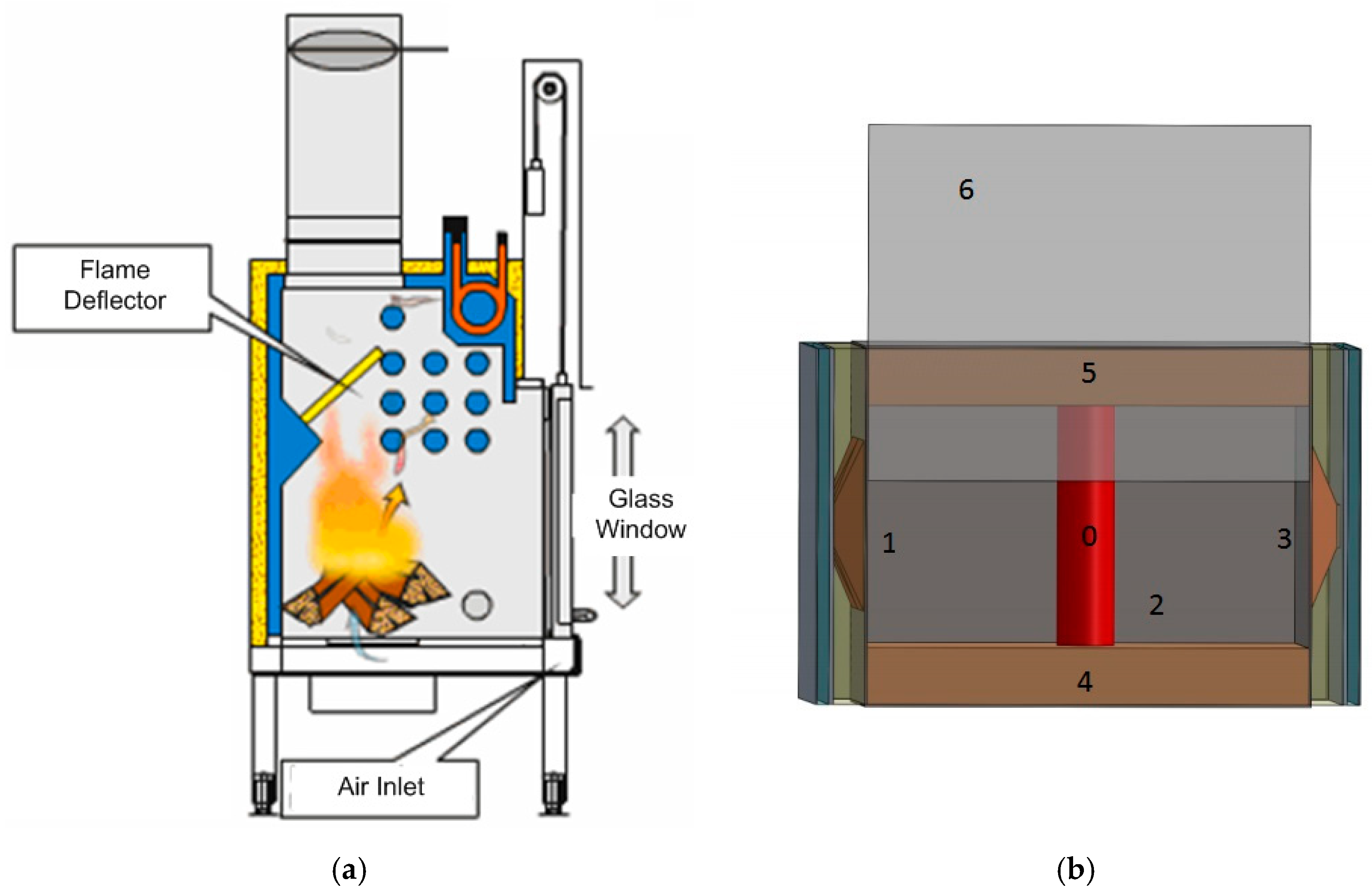 Flame Deflector

Glass Window

Air Inlet

(a)

6

5

1

0

3

2

4

(b)