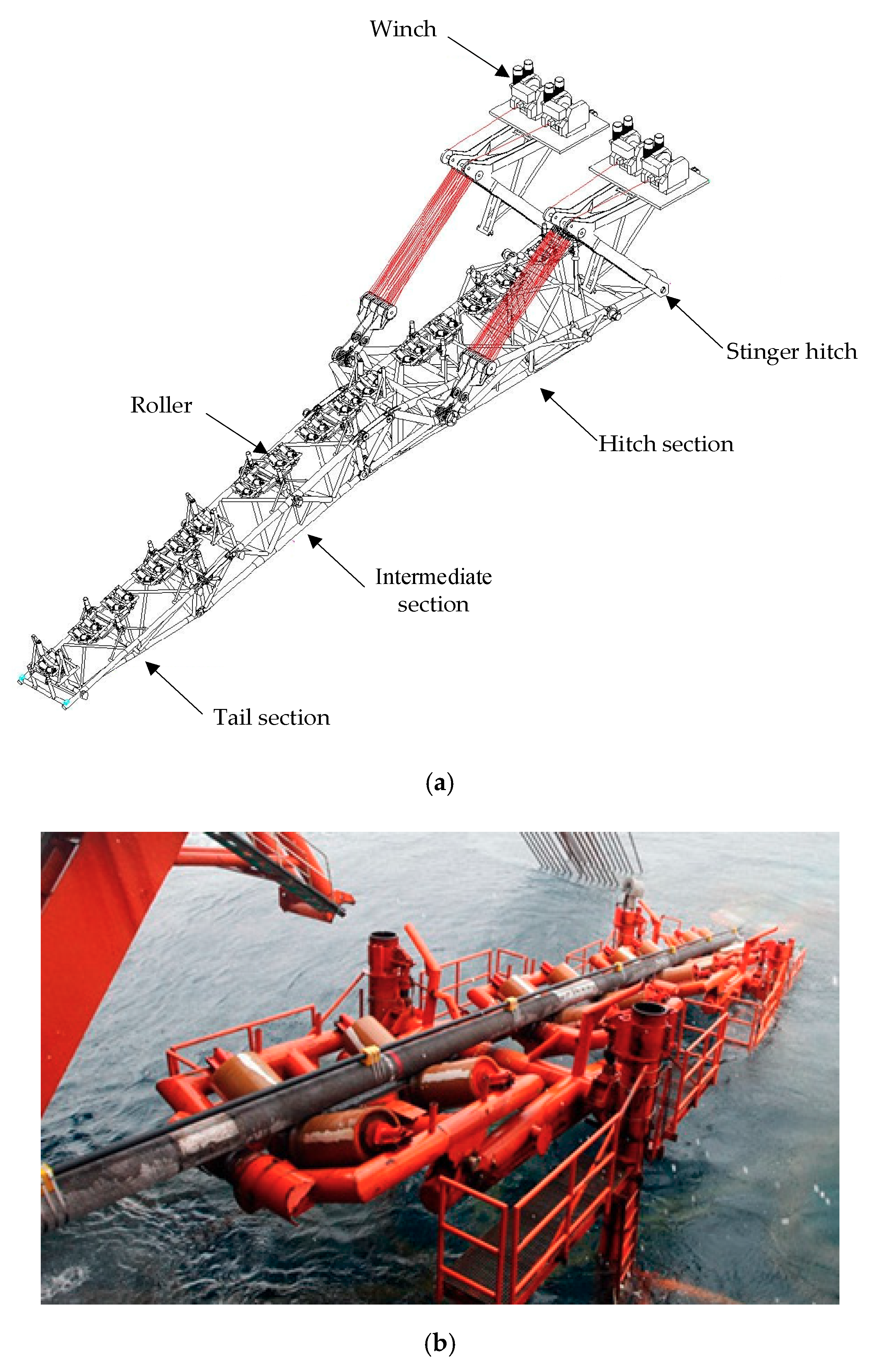 Winch

Stinger hitch

Roller

Hitch section

Intermediate section

Tail section

(a)

(b)