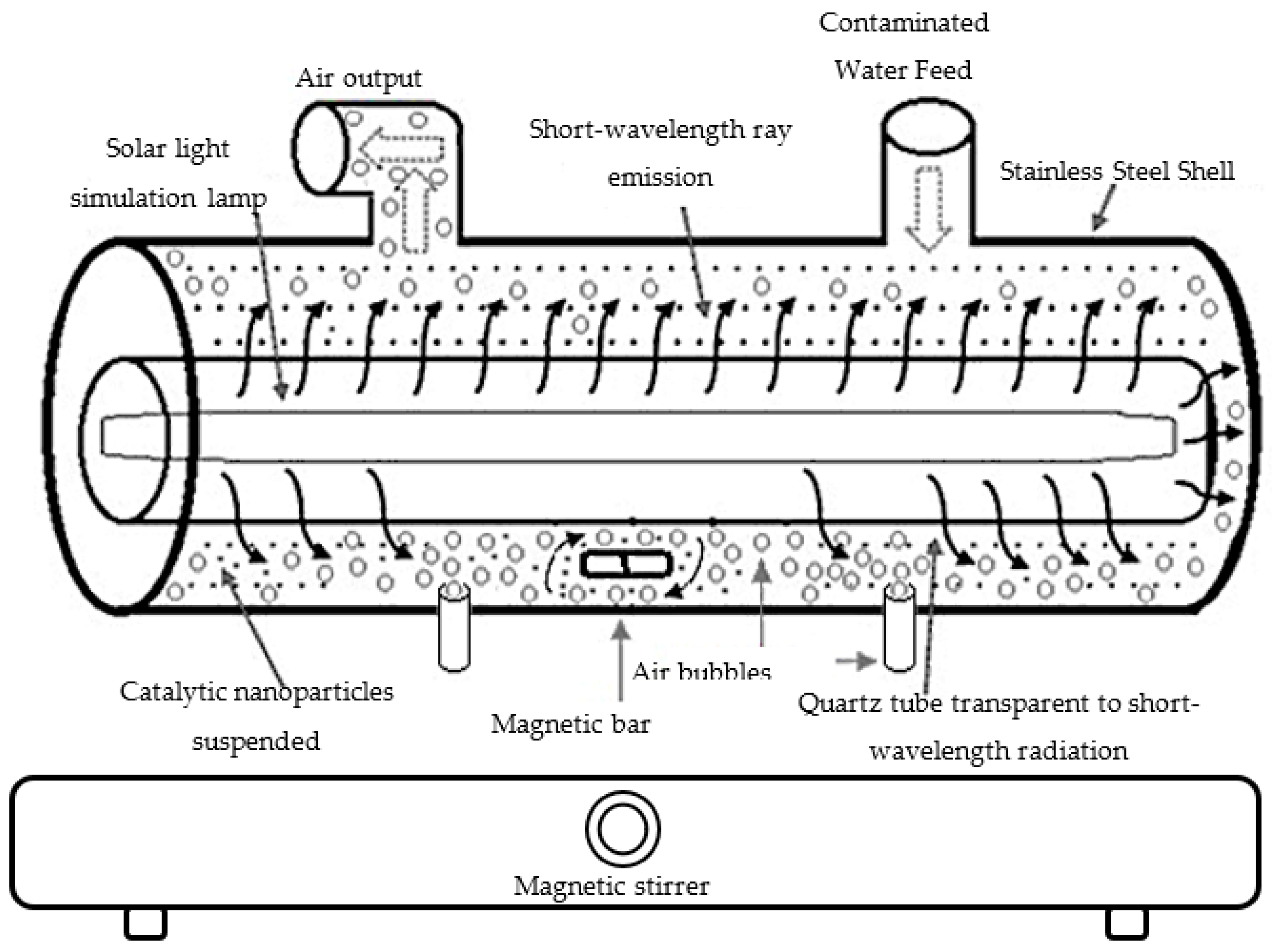 Contaminated Water Feed

Air output

Short-wavelength ray emission

Solar light simulation lamp

Stainless Steel Shell

Air bubbles

Catalytic nanoparticles suspended

Magnetic bar

Quartz tube transparent to short-wavelength radiation

Magnetic stirrer