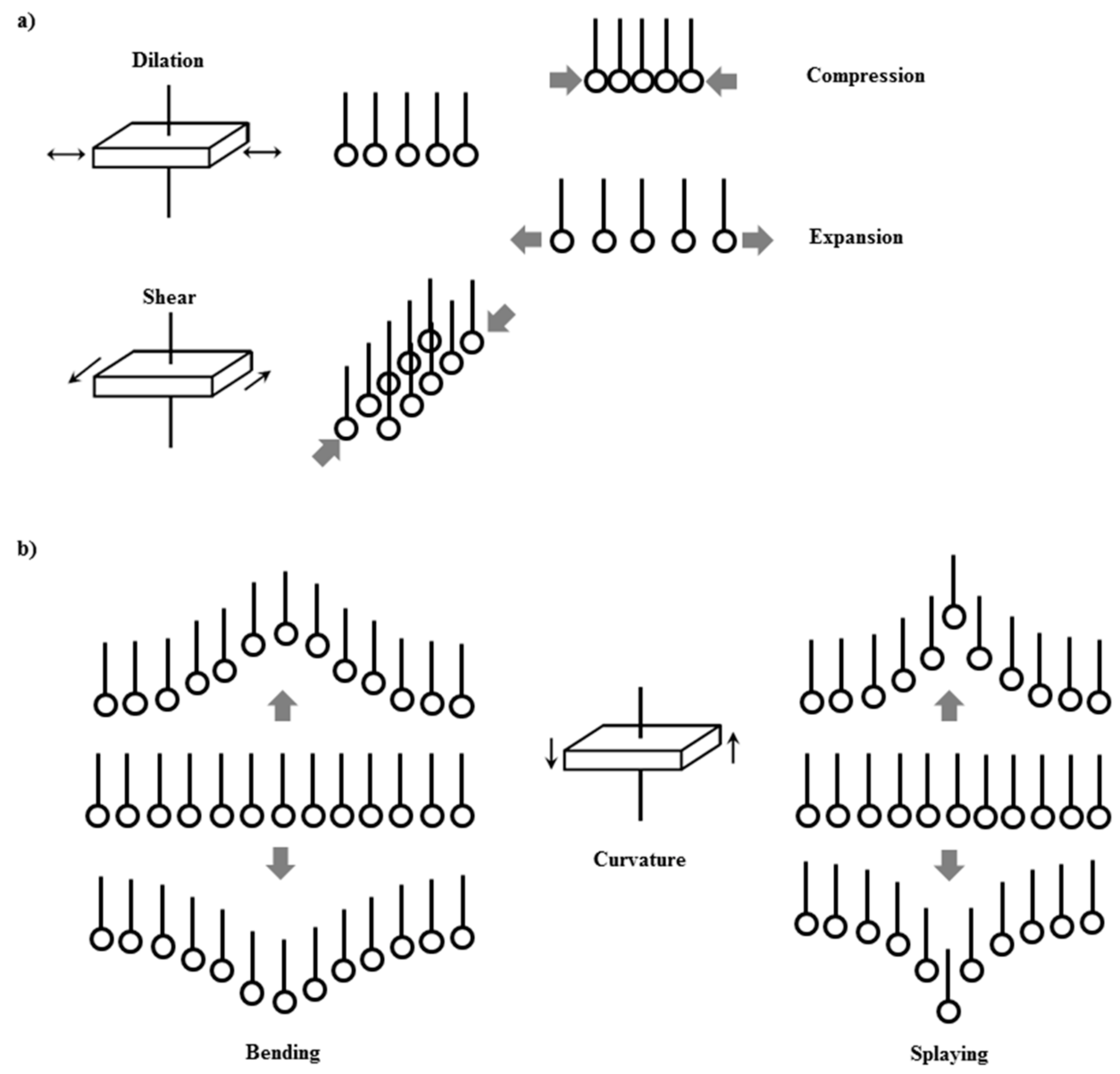 a)

Dilation

Compression

Expansion

Shear

b)

Curvature

Bending

Splaying