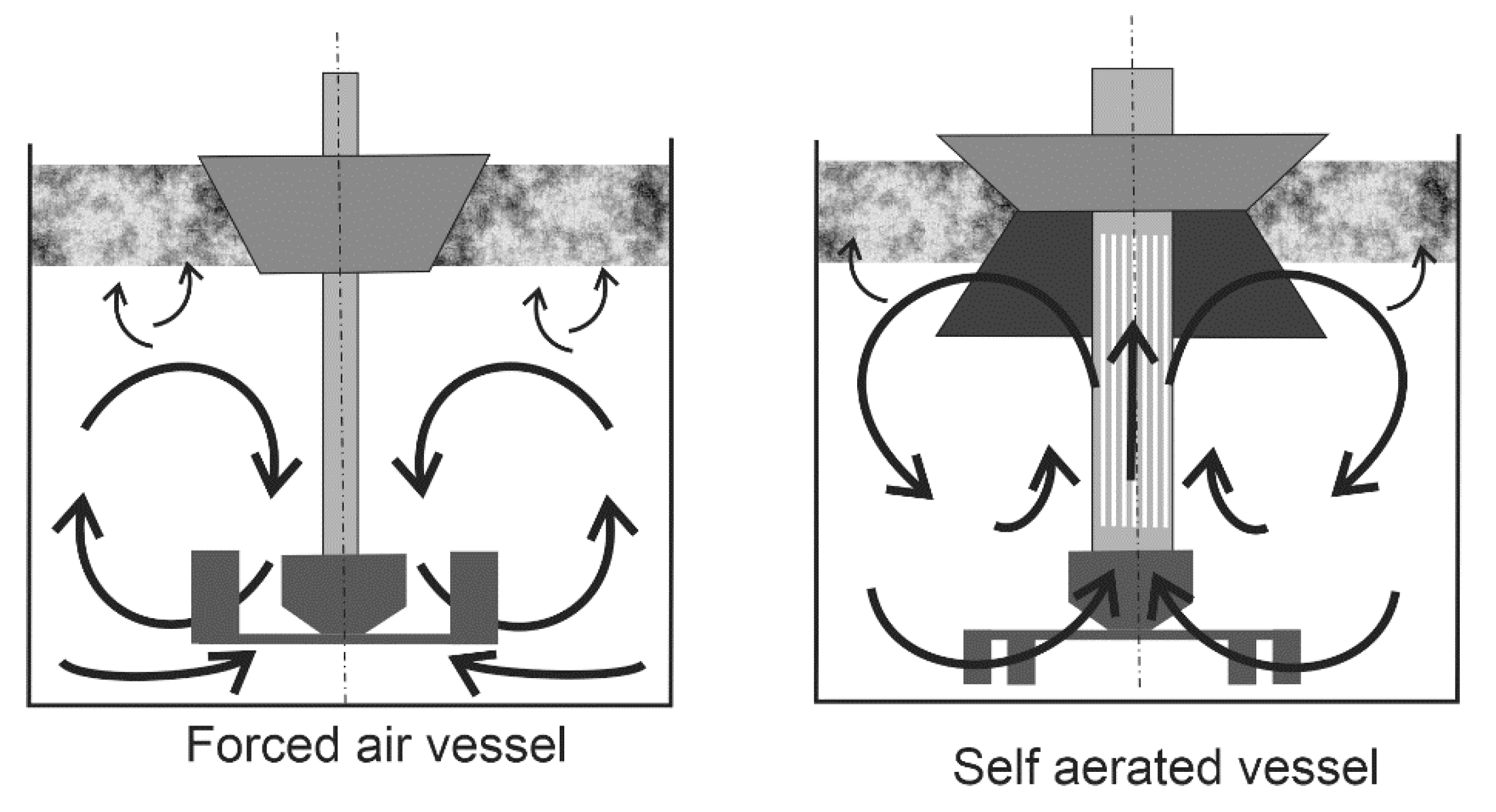 Forced air vessel

Self aerated vessel