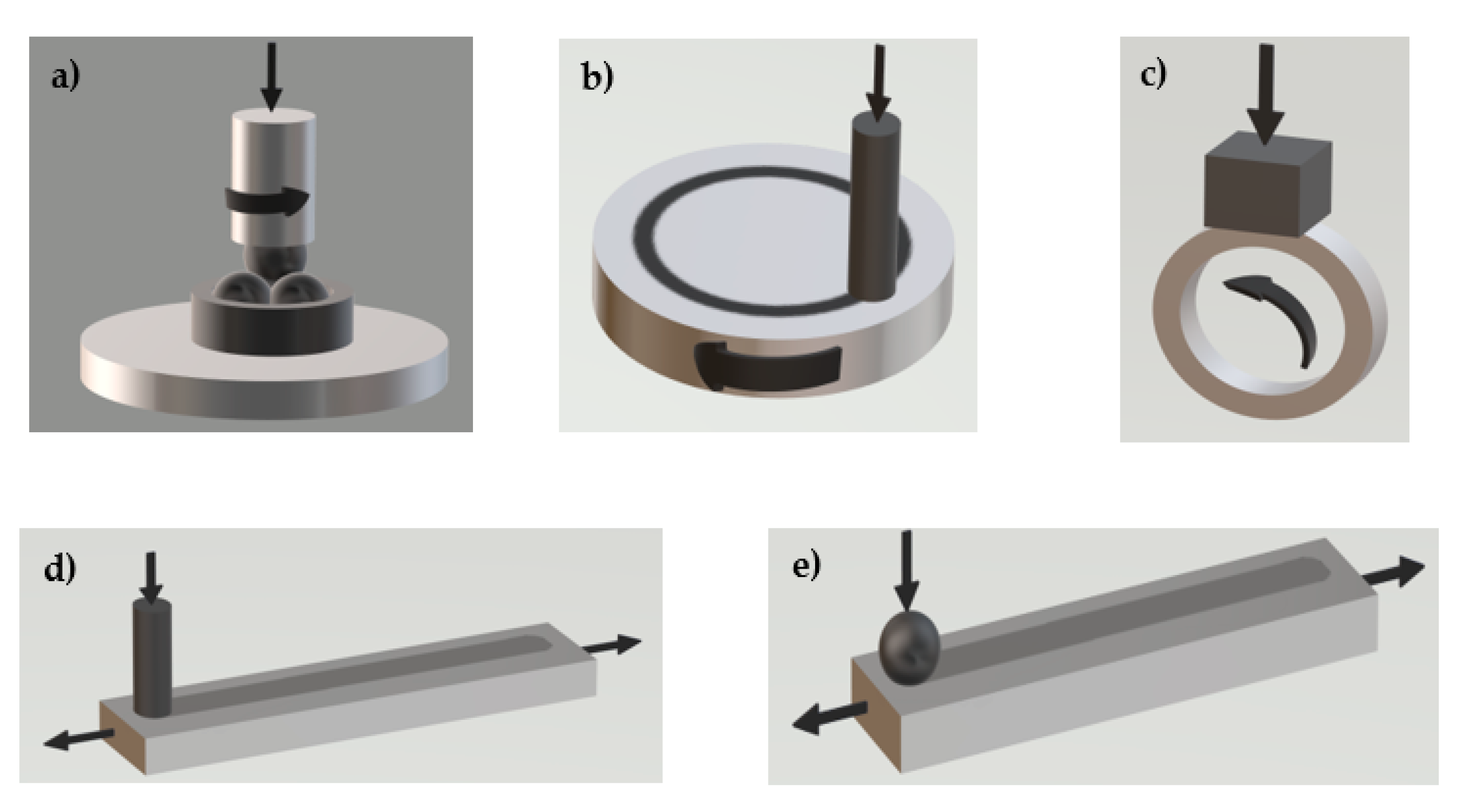 a)

b)

c)

d)

e)