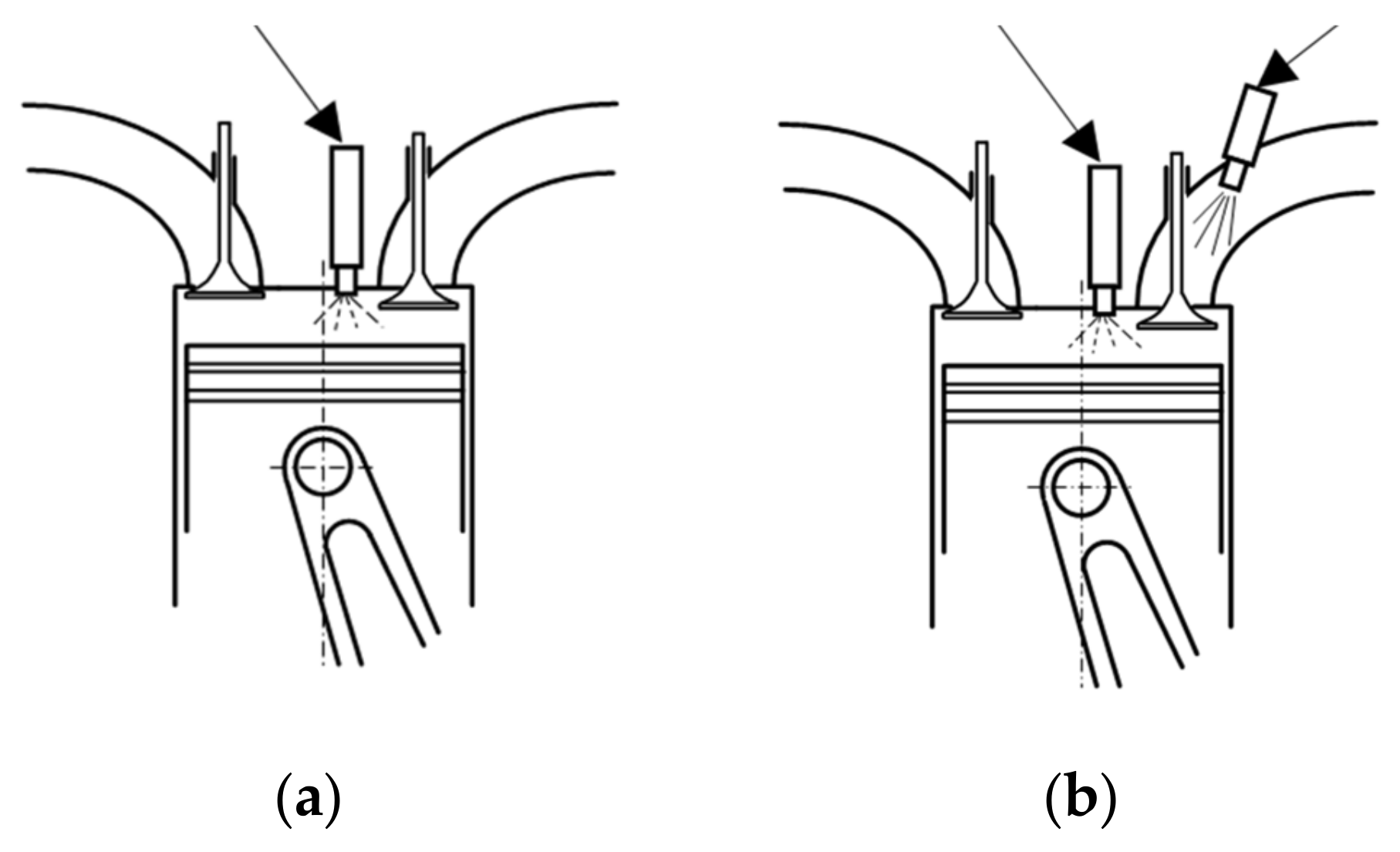 (a)

(b)