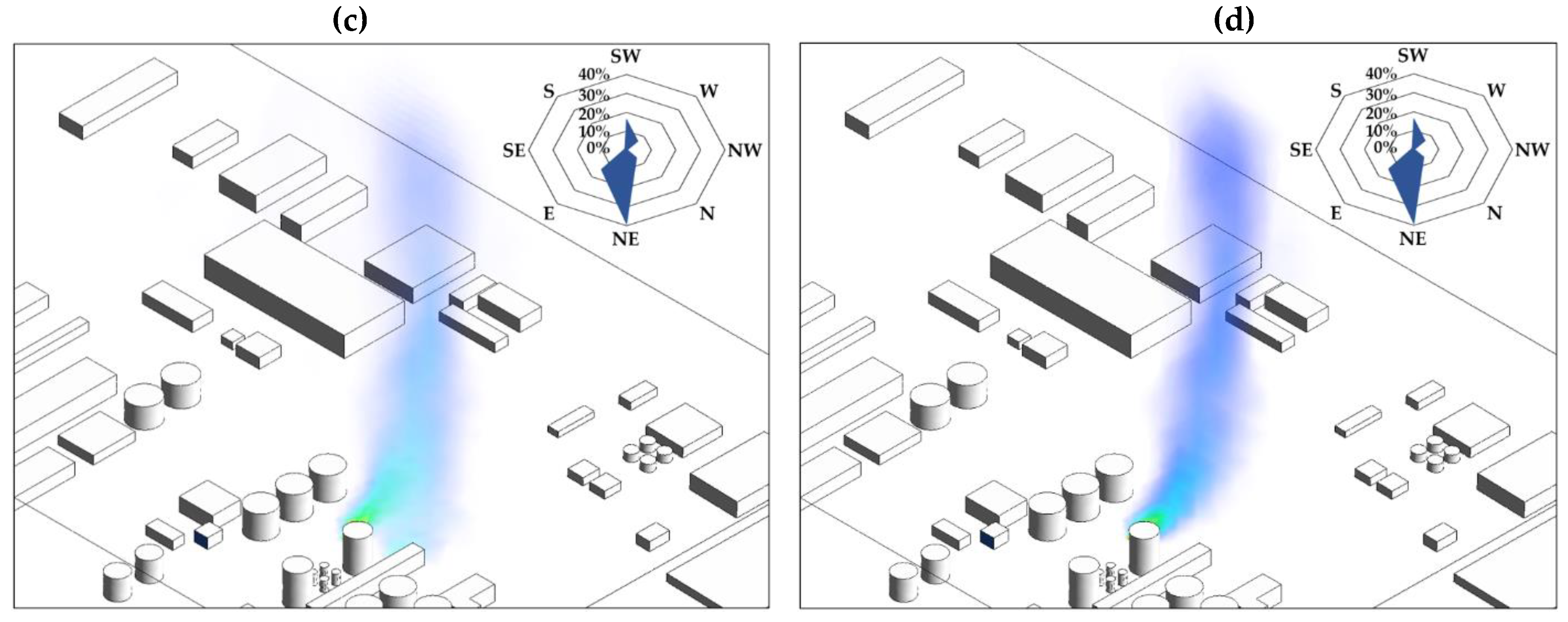 (c)

SW
W
NW
N
NE
E
SE
S
40%
30%
20%
10%
0%

(d)

SW
W
NW
N
NE
E
SE
S
40%
30%
20%
10%
0%