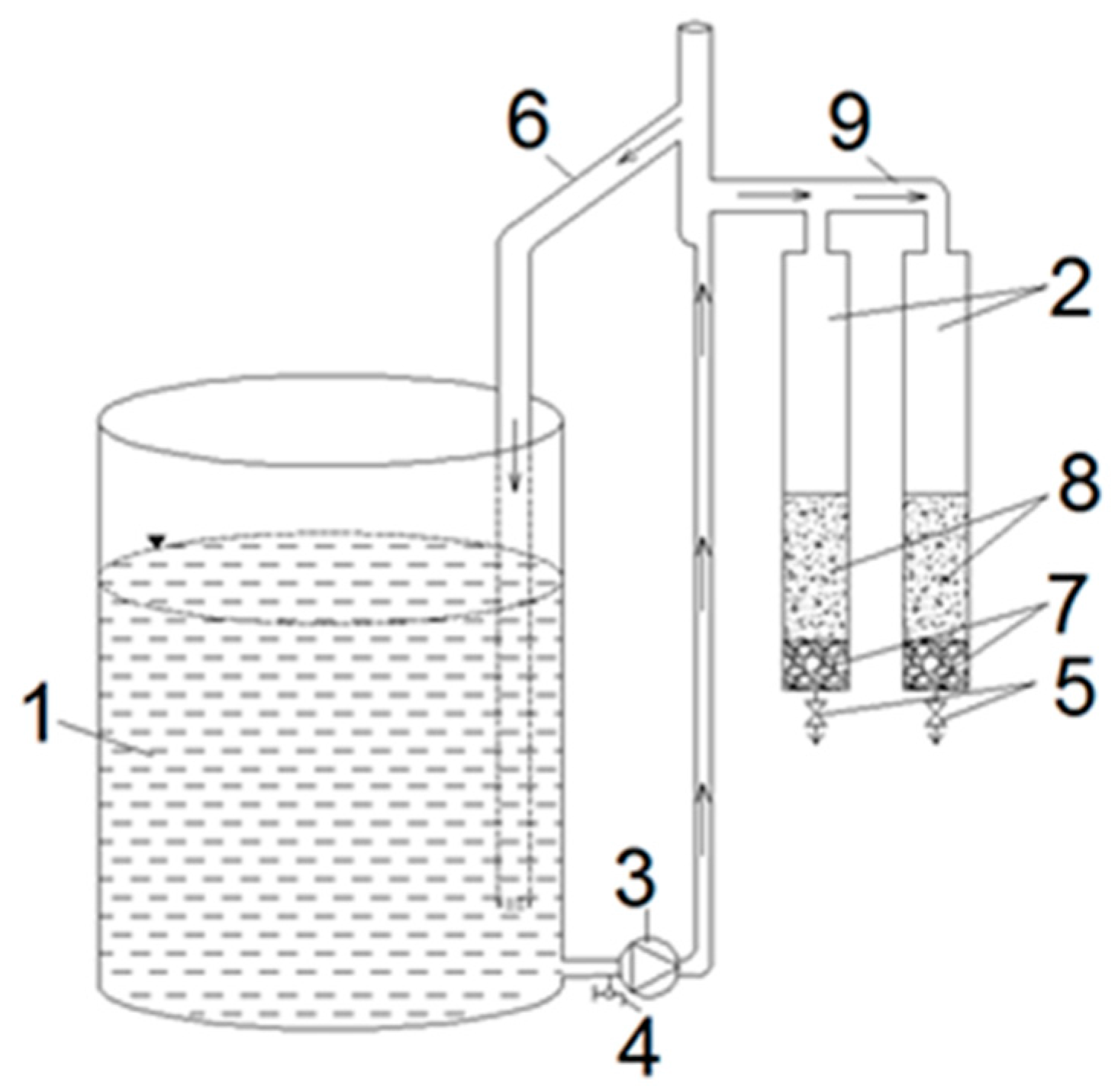 6
9
2
8
7
5
1
3
4