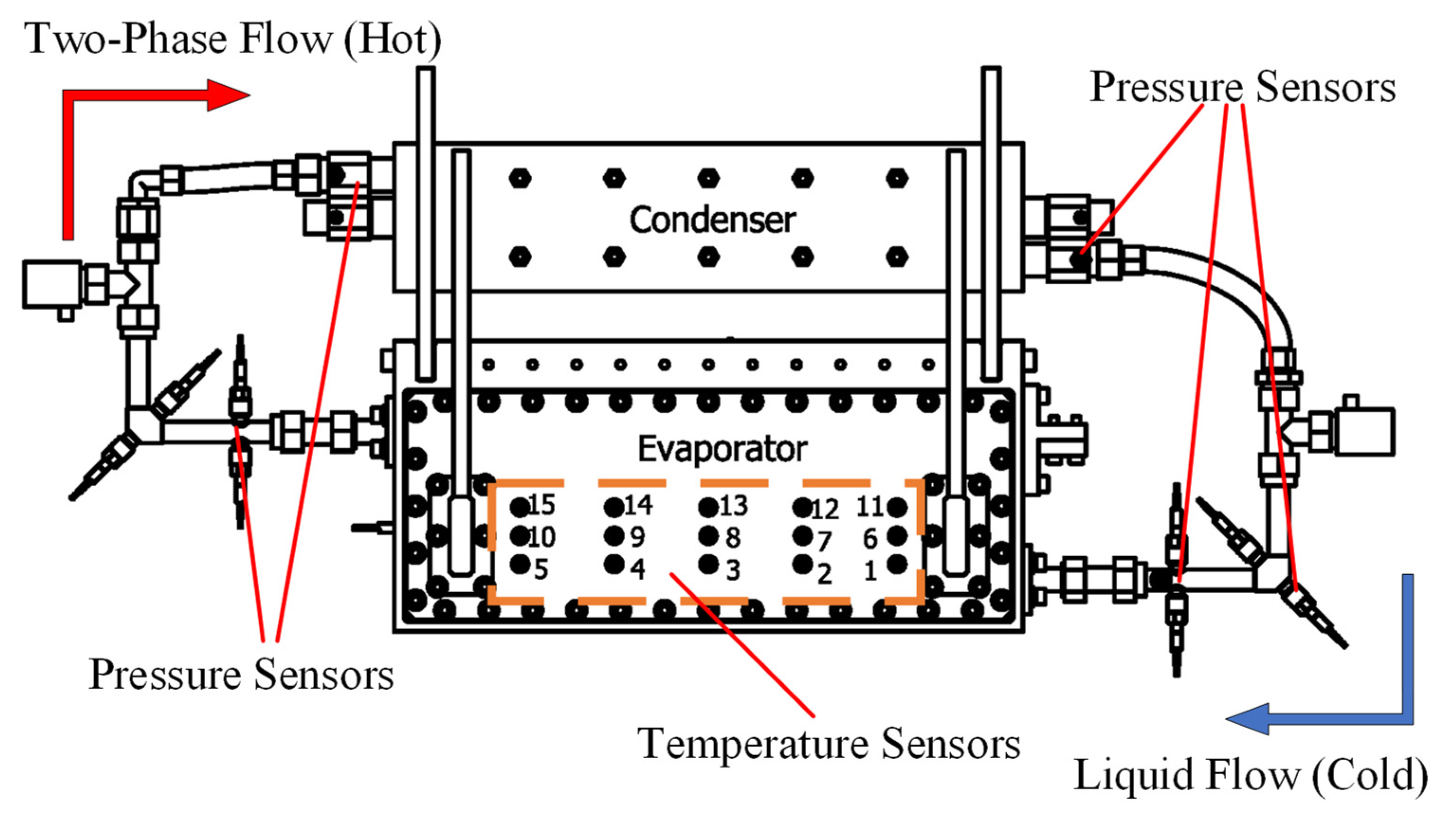 Two-Phase Flow (Hot)

Pressure Sensors

Condenser

Evaporator

15 14 13 12 11
10 9 8 7 6
5 4 3 2 1

Pressure Sensors

Temperature Sensors

Liquid Flow (Cold)