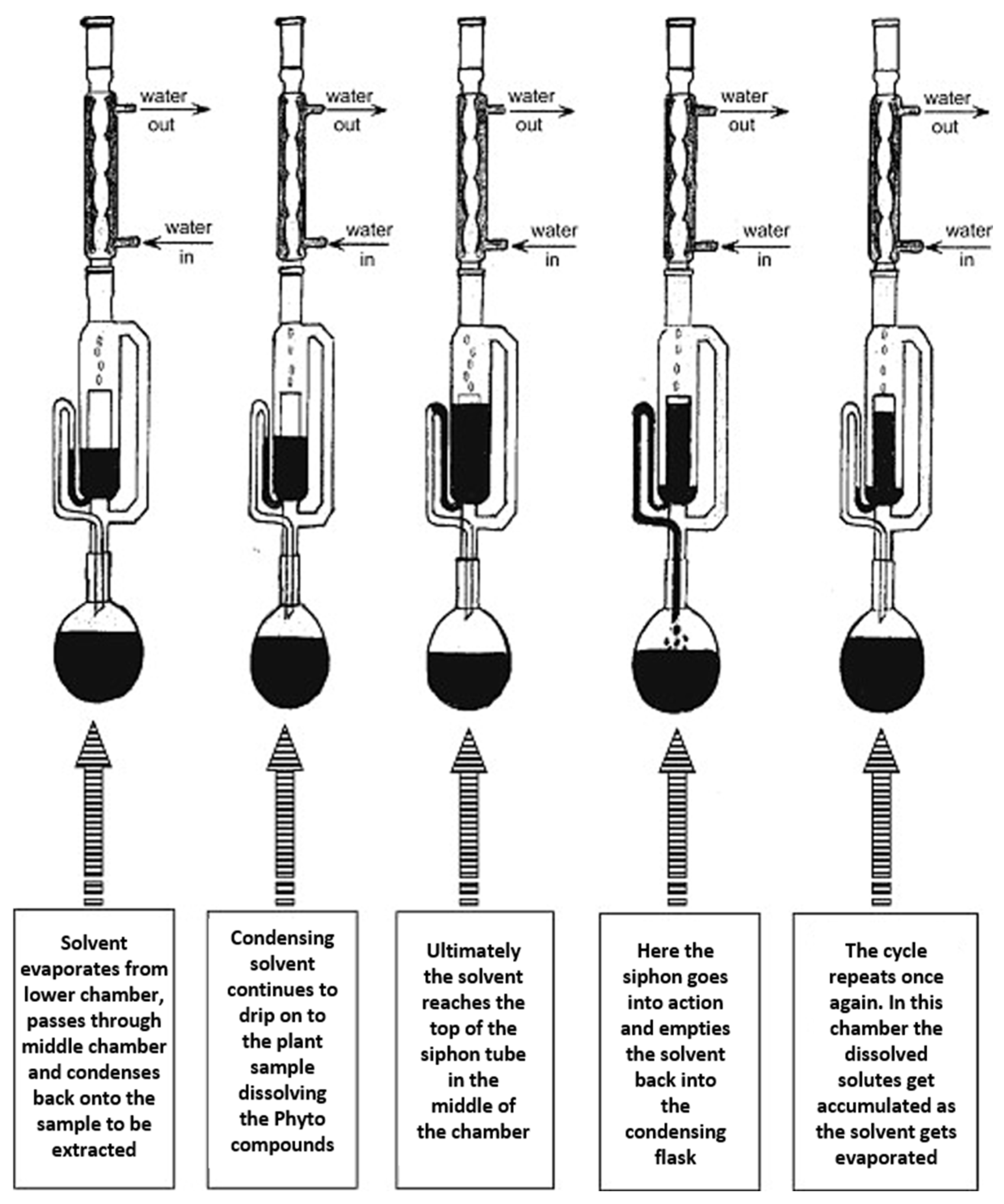 water out

water in

water out

water in

water out

water in

water out

water in

water out

water in

Solvent evaporates from lower chamber, passes through middle chamber and condenses back onto the sample to be extracted

Condensing solvent continues to drip on to the plant sample dissolving the Phyto compounds

Ultimately the solvent reaches the top of the siphon tube in the middle of the chamber

Here the siphon goes into action and empties the solvent back into the condensing flask

The cycle repeats once again. In this chamber the dissolved solutes get accumulated as the solvent gets evaporated