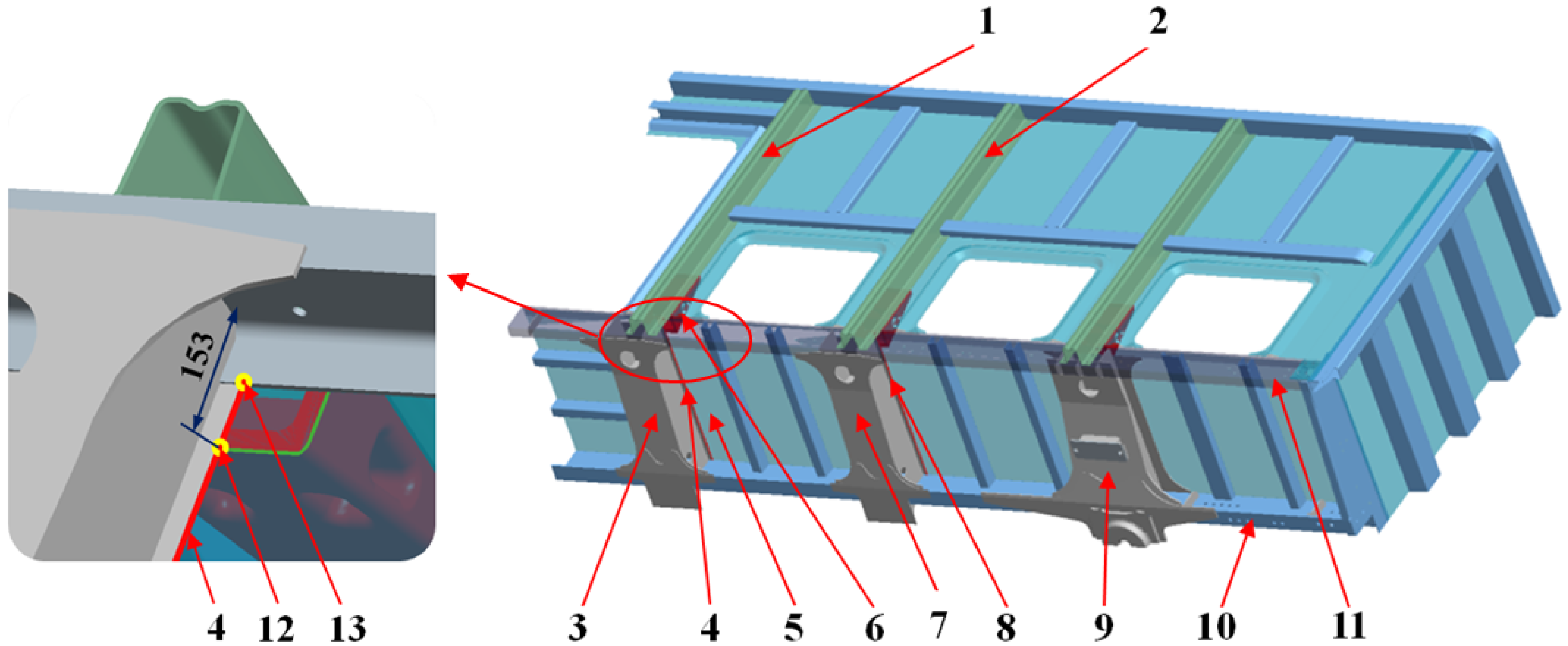 1
2
153
4
12
13
3
4
5
6
7
8
9
10
11