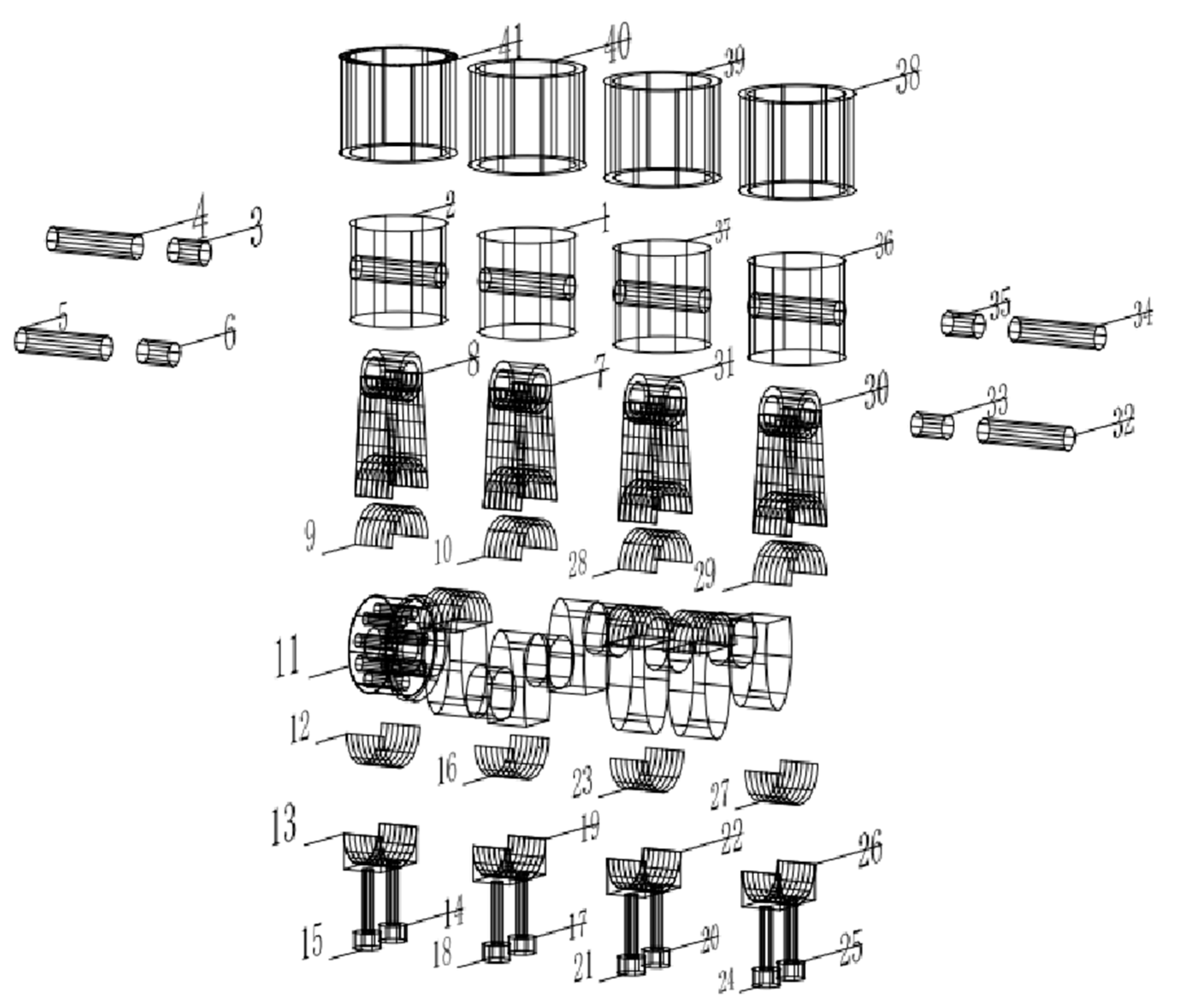 41
40
39
38
4
3
2
1
37
36
5
6
35
34
8
7
31
30
33
32
9
10
28
29
11
12
16
23
27
13
19
22
26
15
14
18
17
21
20
24
25