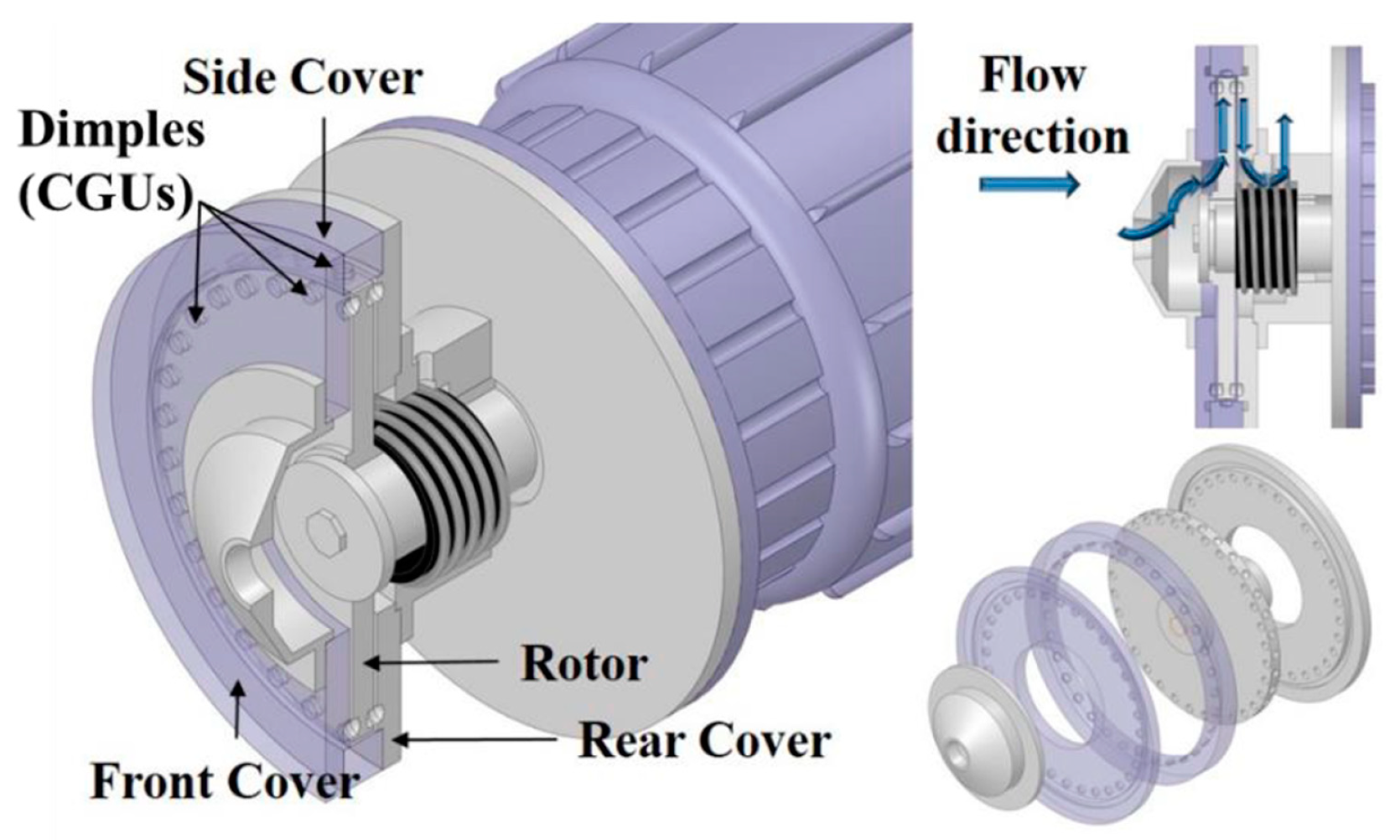 Side Cover
Dimples
(CGUs)
Flow
direction
Rotor
Rear Cover
Front Cover