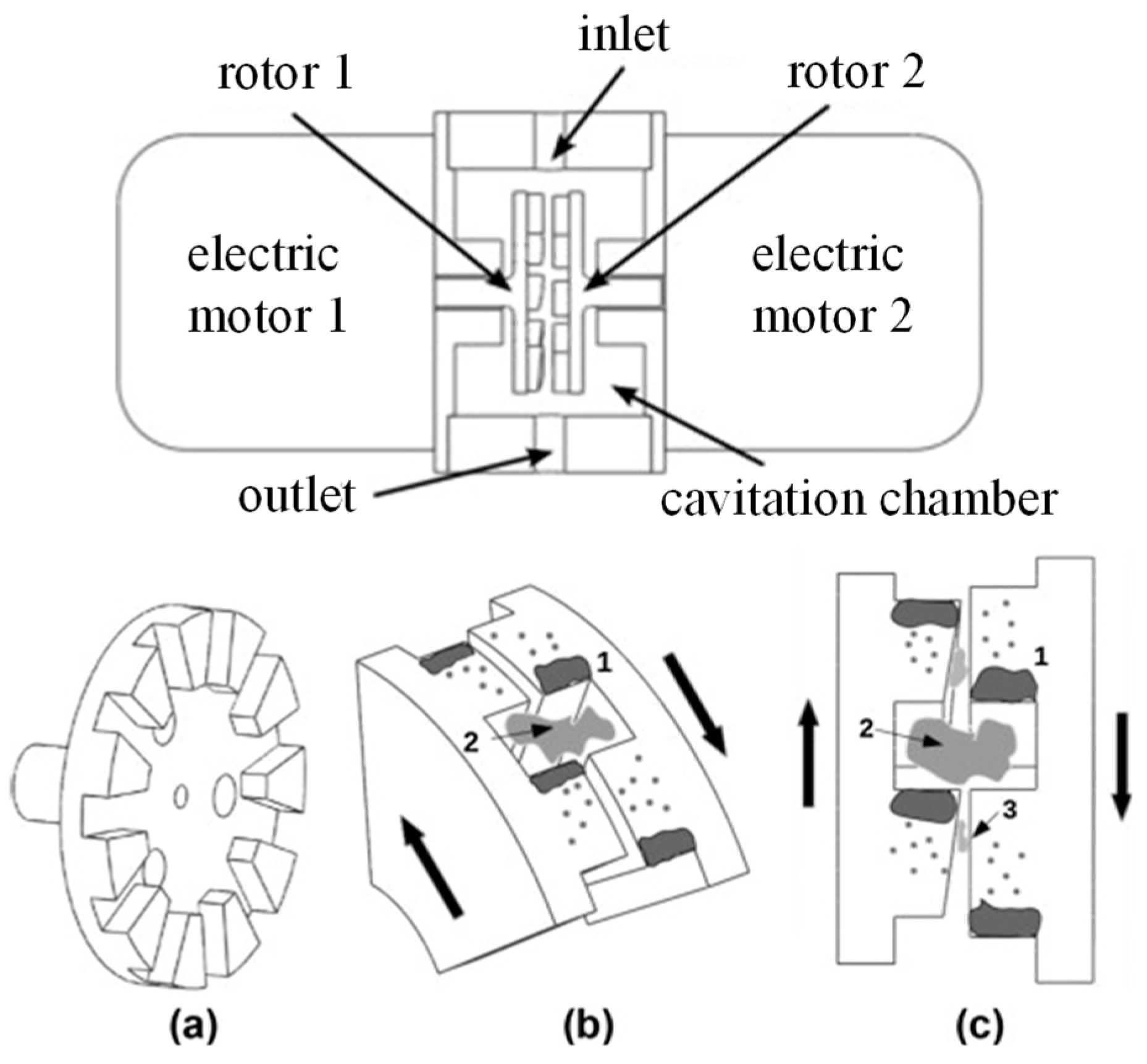 inlet
rotor 1
rotor 2
electric motor 1
electric motor 2
outlet
cavitation chamber
1
2
1
2
3
(a)
(b)
(c)