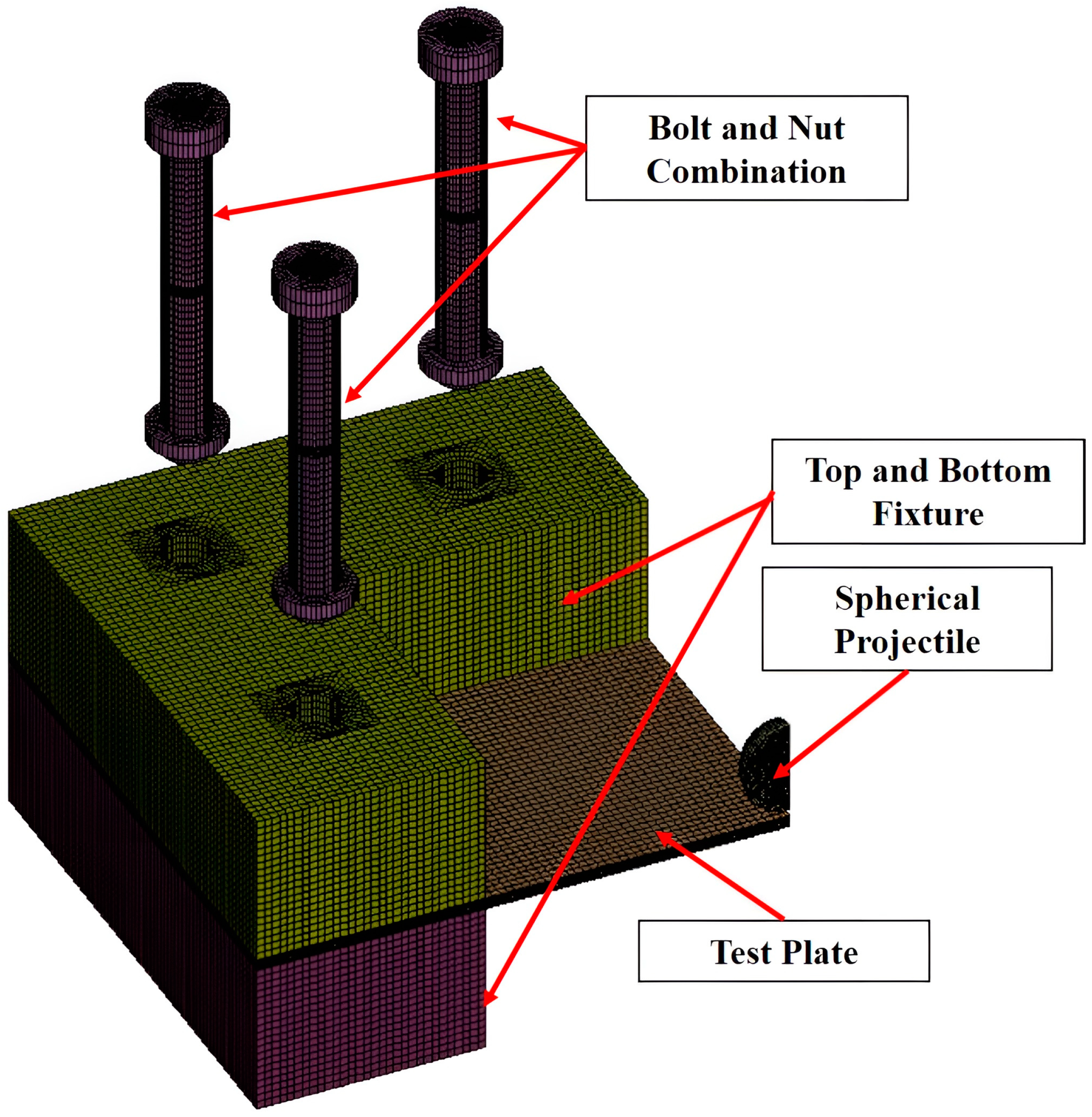 Bolt and Nut Combination

Top and Bottom Fixture

Spherical Projectile

Test Plate