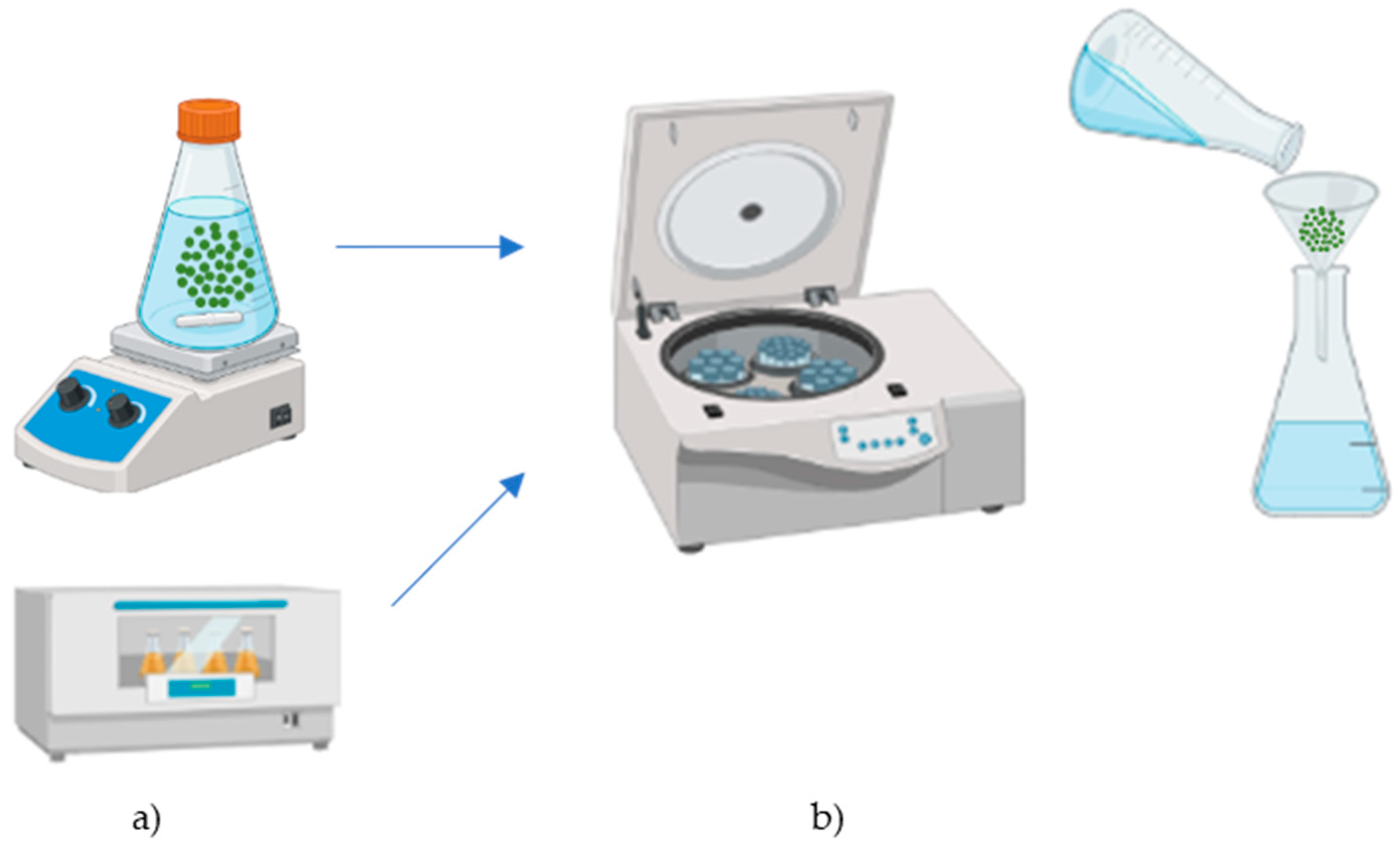 a)

b)