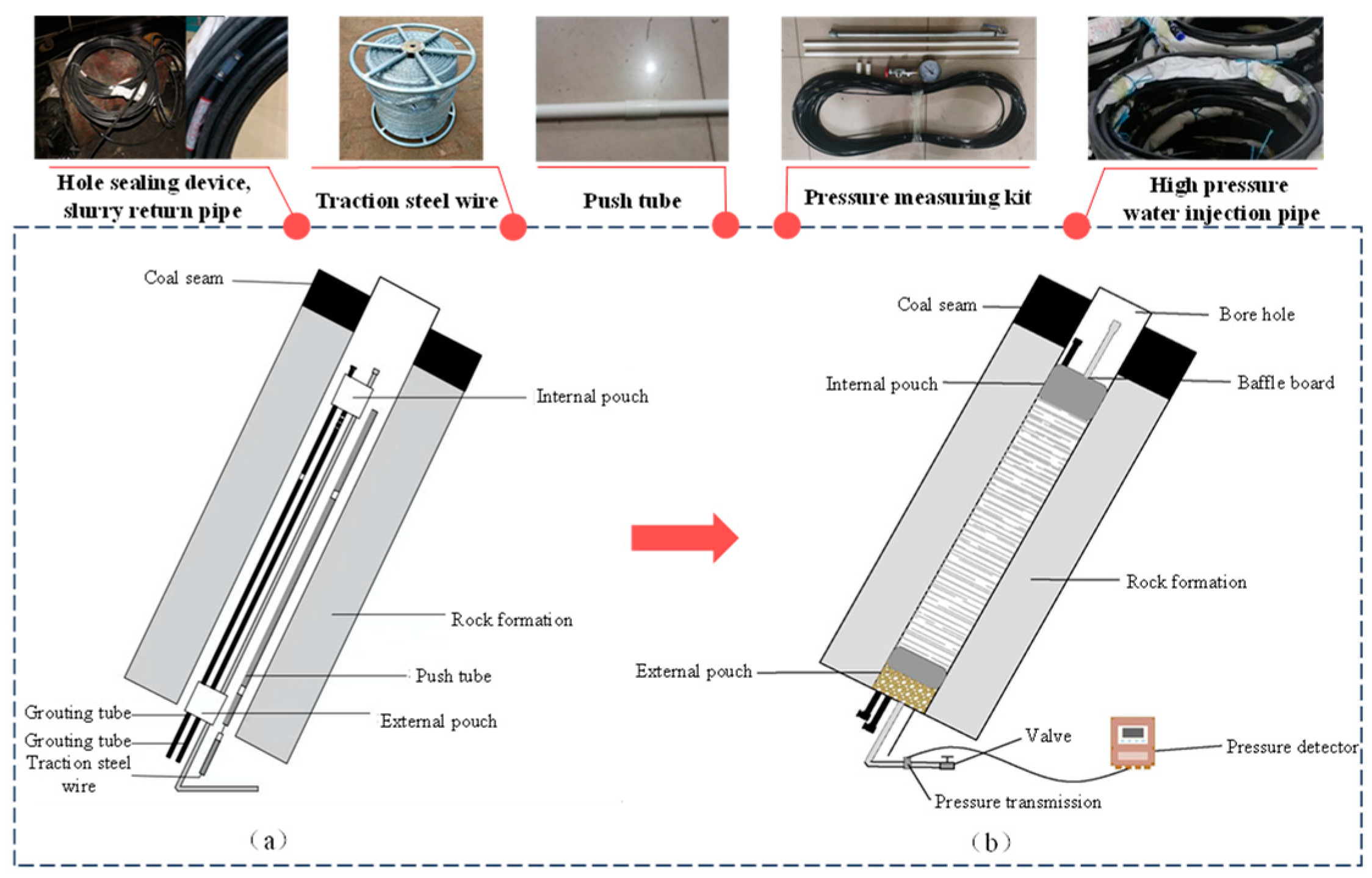 Hole sealing device, slurry return pipe

Traction steel wire

Push tube

Pressure measuring kit

High pressure water injection pipe

Coal seam

Internal pouch

Rock formation

Push tube

External pouch

Grouting tube

Grouting tube

Traction steel wire

(a)

Coal seam

Bore hole

Internal pouch

Baffle board

Rock formation

External pouch

Valve

Pressure detector

Pressure transmission

(b)