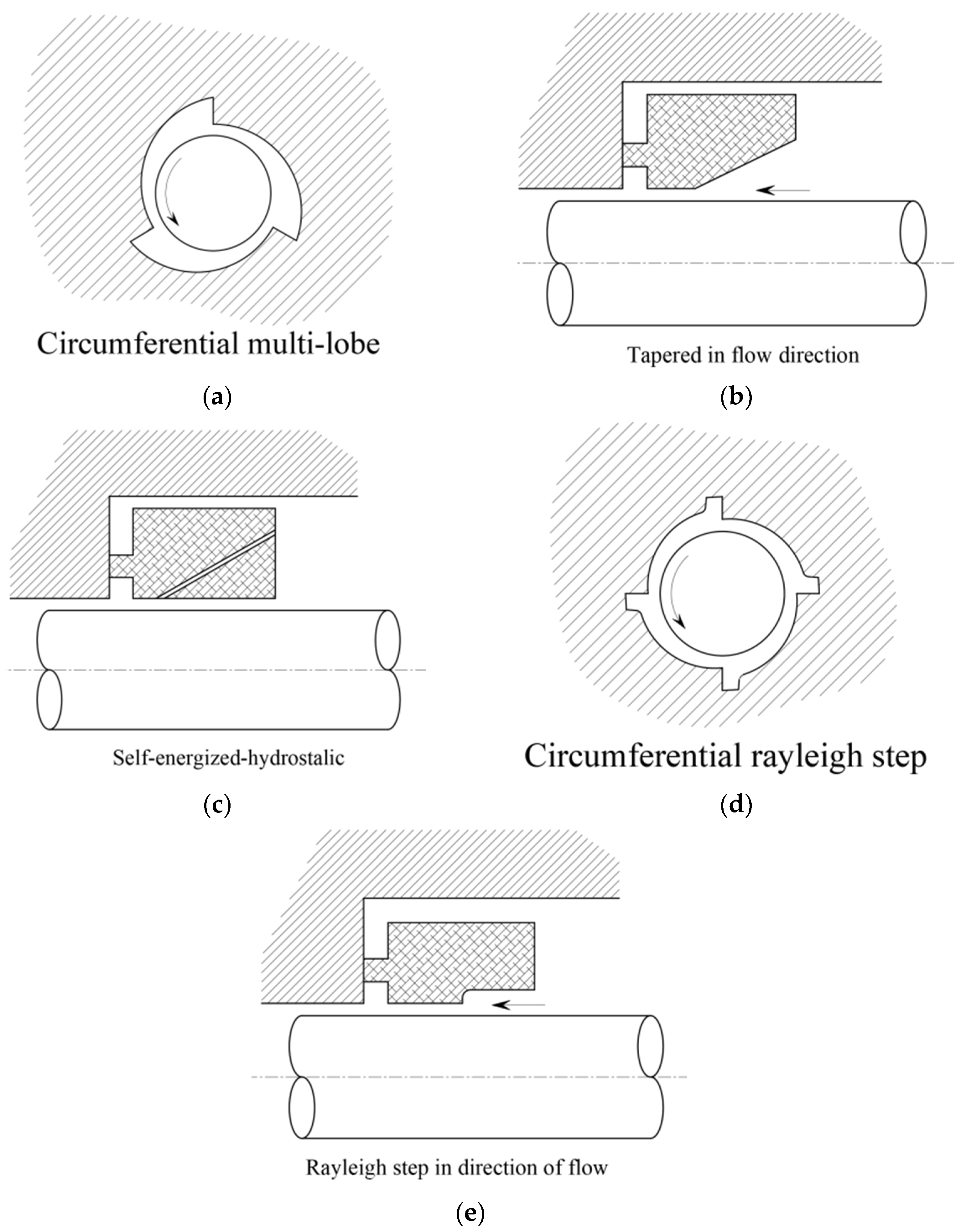 Circumferential multi-lobe

(a)

Tapered in flow direction

(b)

Self-energized-hydrostalic

(c)

Circumferential rayleigh step

(d)

Rayleigh step in direction of flow

(e)