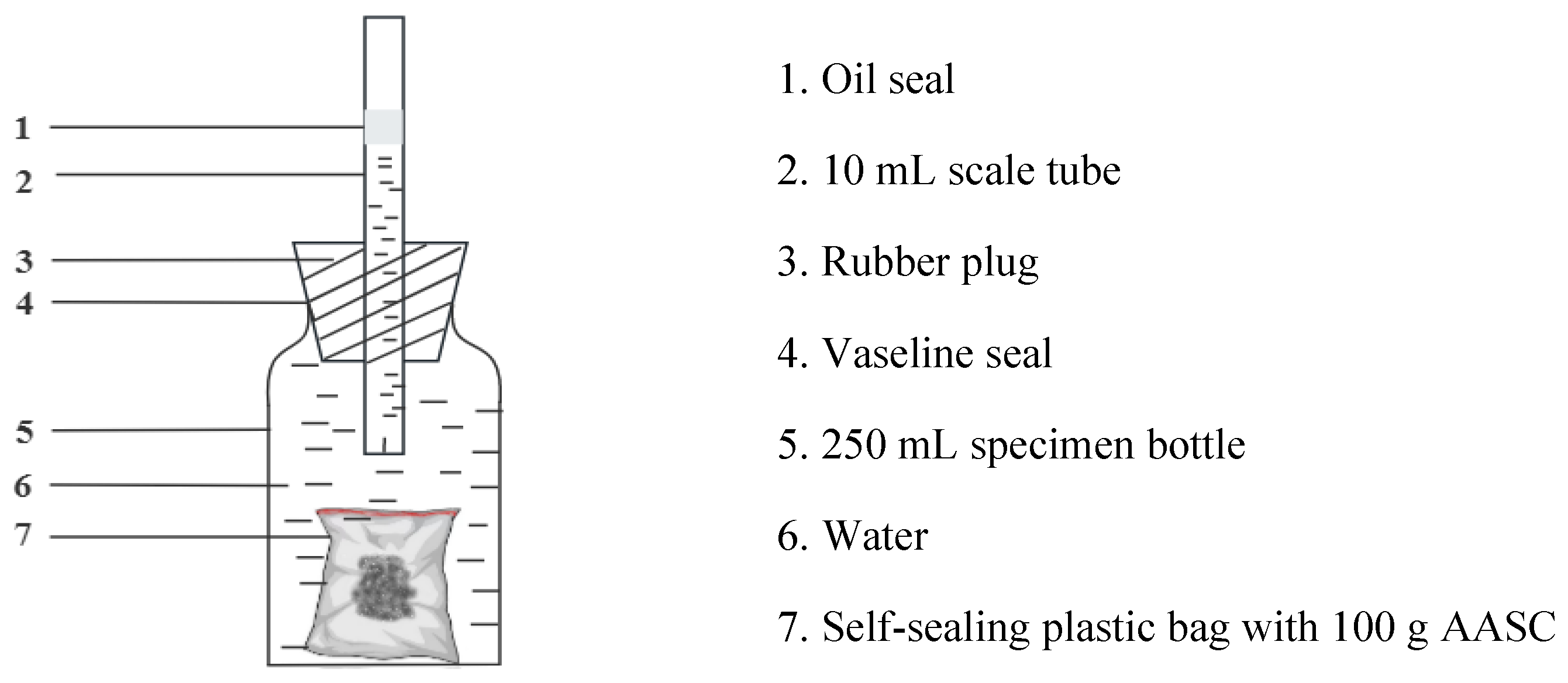 1
2
3
4
5
6
7

1. Oil seal

2. 10 mL scale tube

3. Rubber plug

4. Vaseline seal

5. 250 mL specimen bottle

6. Water

7. Self-sealing plastic bag with 100 g AASC