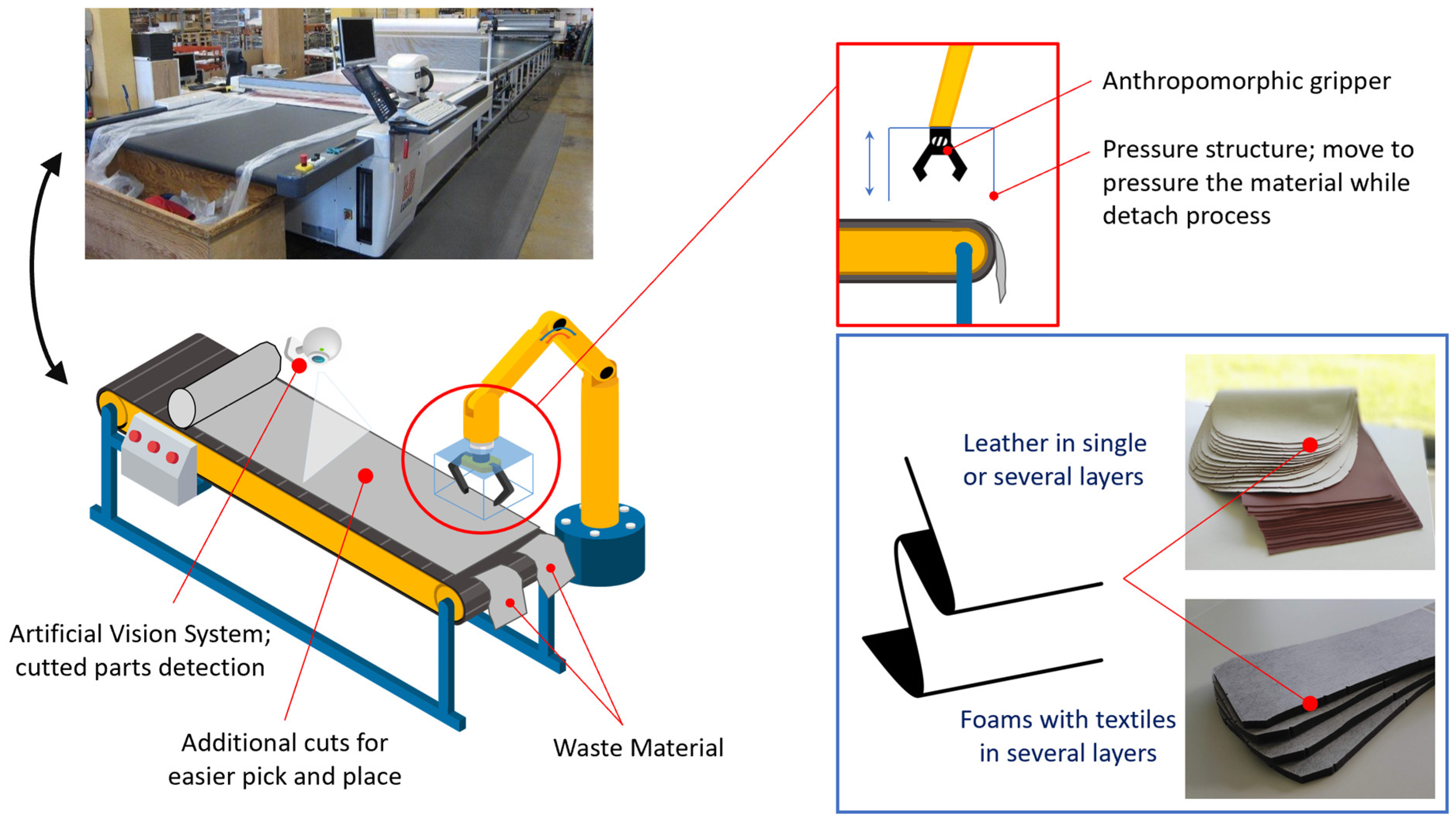 Anthropomorphic gripper

Pressure structure; move to pressure the material while detach process

Leather in single or several layers

Foams with textiles in several layers

Artificial Vision System; cutted parts detection

Additional cuts for easier pick and place

Waste Material