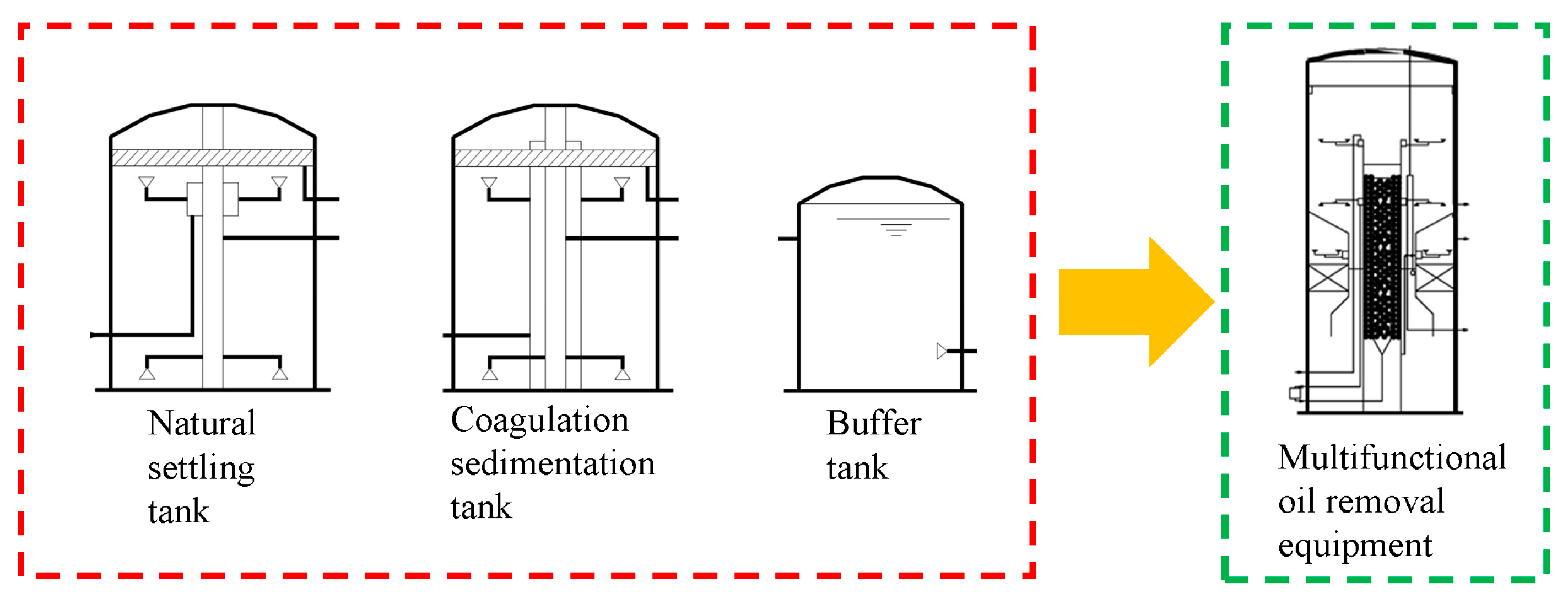 Natural settling tank

Coagulation sedimentation tank

Buffer tank

Multifunctional oil removal equipment