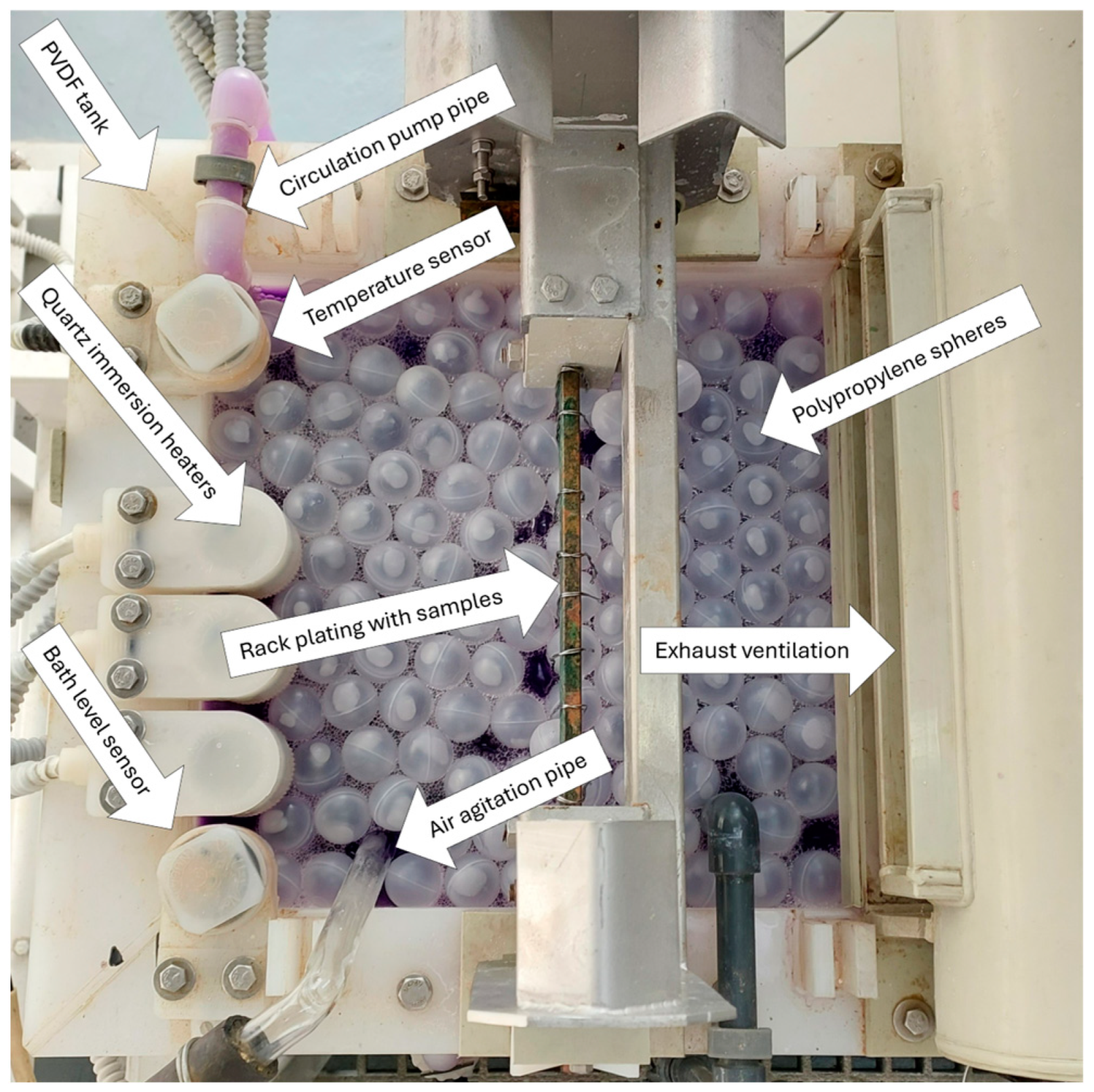 PVDF tank

Circulation pump pipe

Temperature sensor

Quartz immersion heaters

Polypropylene spheres

Rack plating with samples

Exhaust ventilation

Bath level sensor

Air agitation pipe