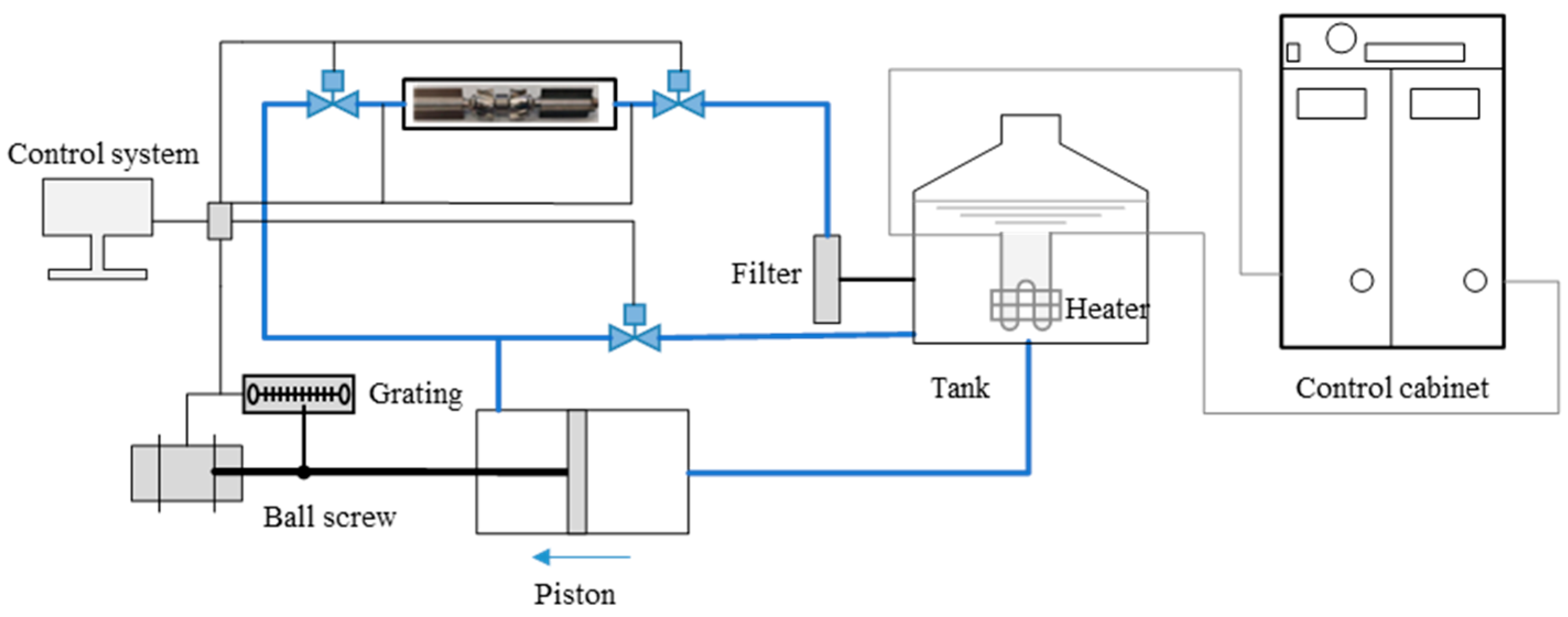 Control system

Filter

Heater

Tank

Control cabinet

Grating

Ball screw

Piston