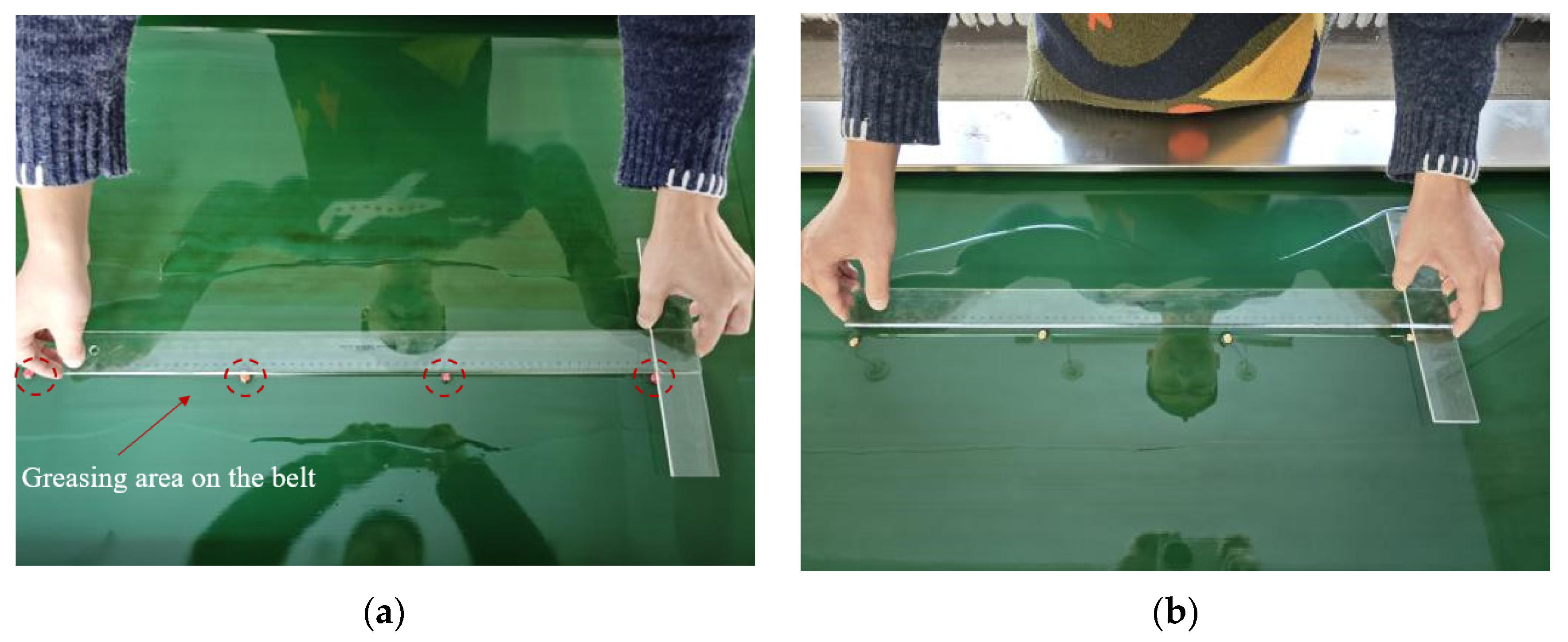 Greasing area on the belt

(a)

(b)