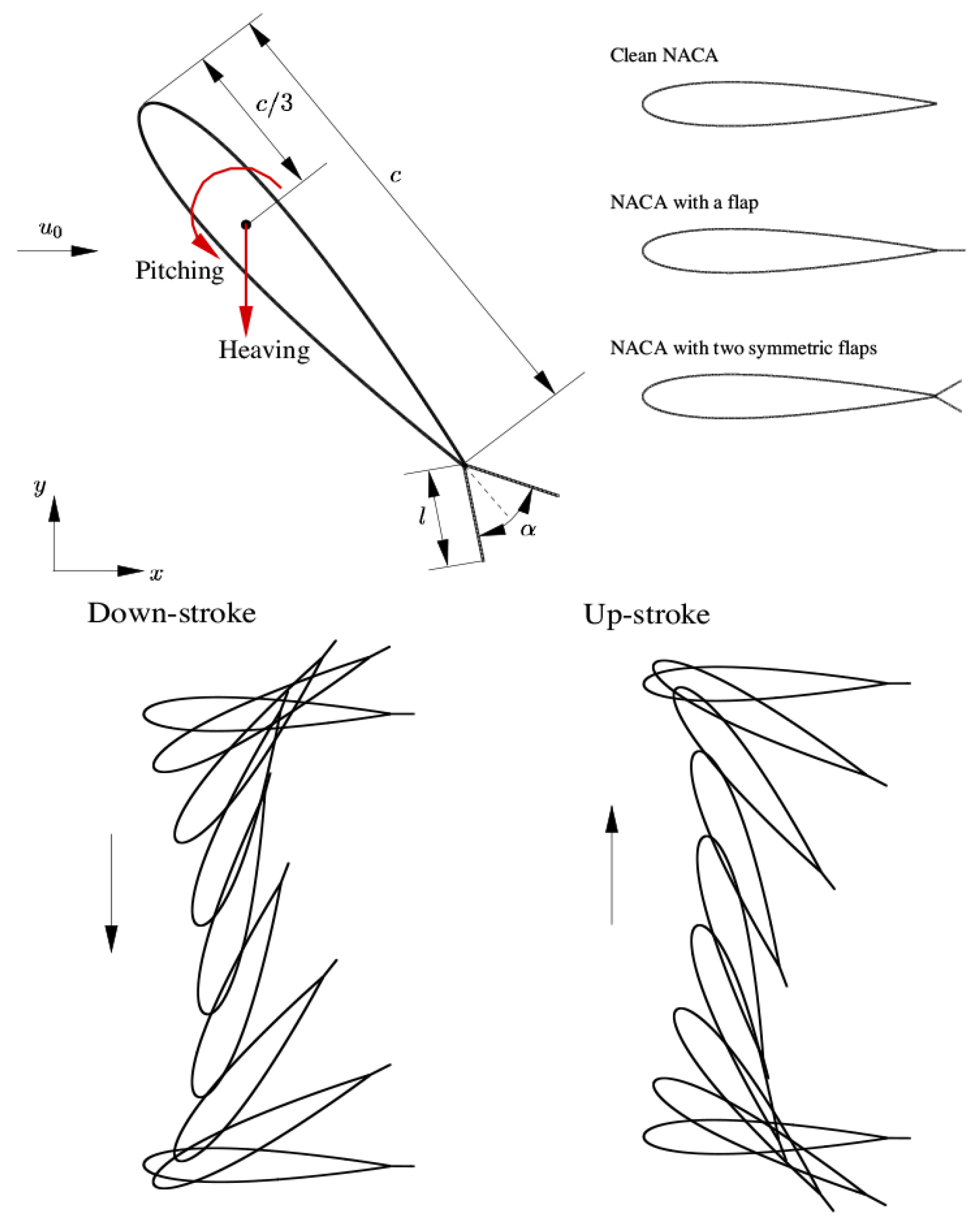 $c/3$

$c$

$u_0$

Pitching

Heaving

$y$

$x$

$l$

$\alpha$

Clean NACA

NACA with a flap

NACA with two symmetric flaps

Down-stroke

Up-stroke