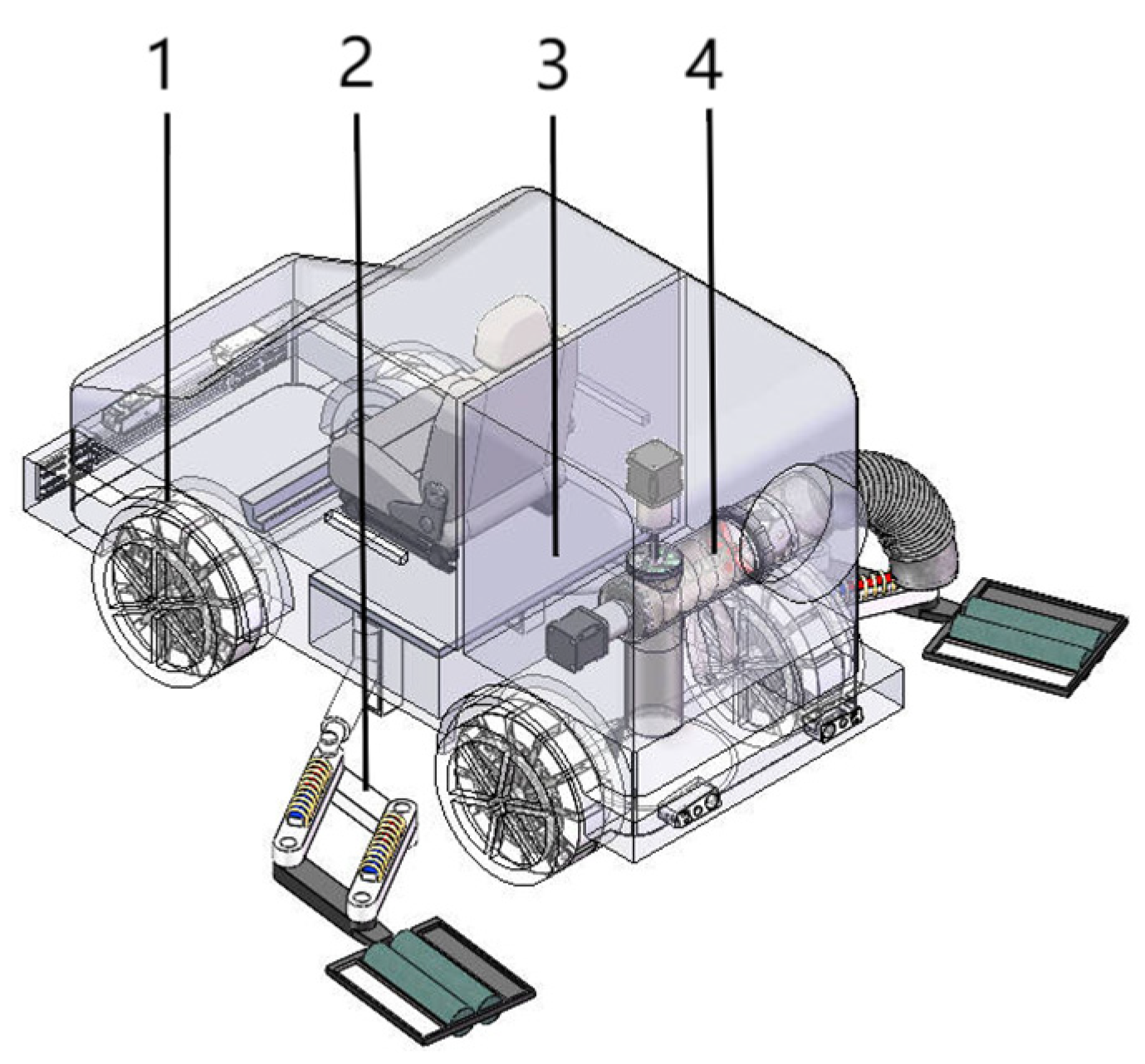 1 2 3 4