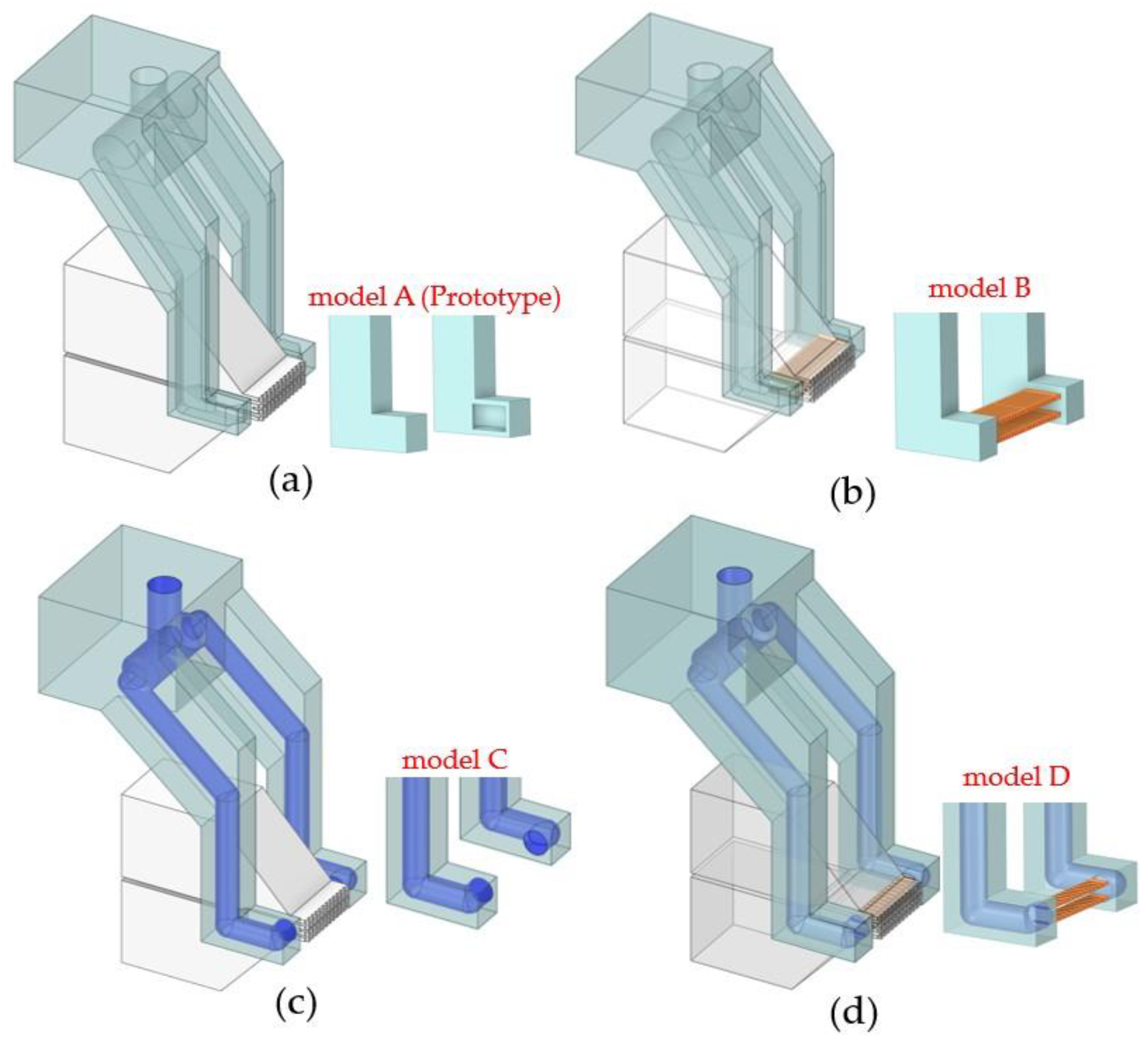 model A (Prototype)

(a)

model B

(b)

model C

(c)

model D

(d)