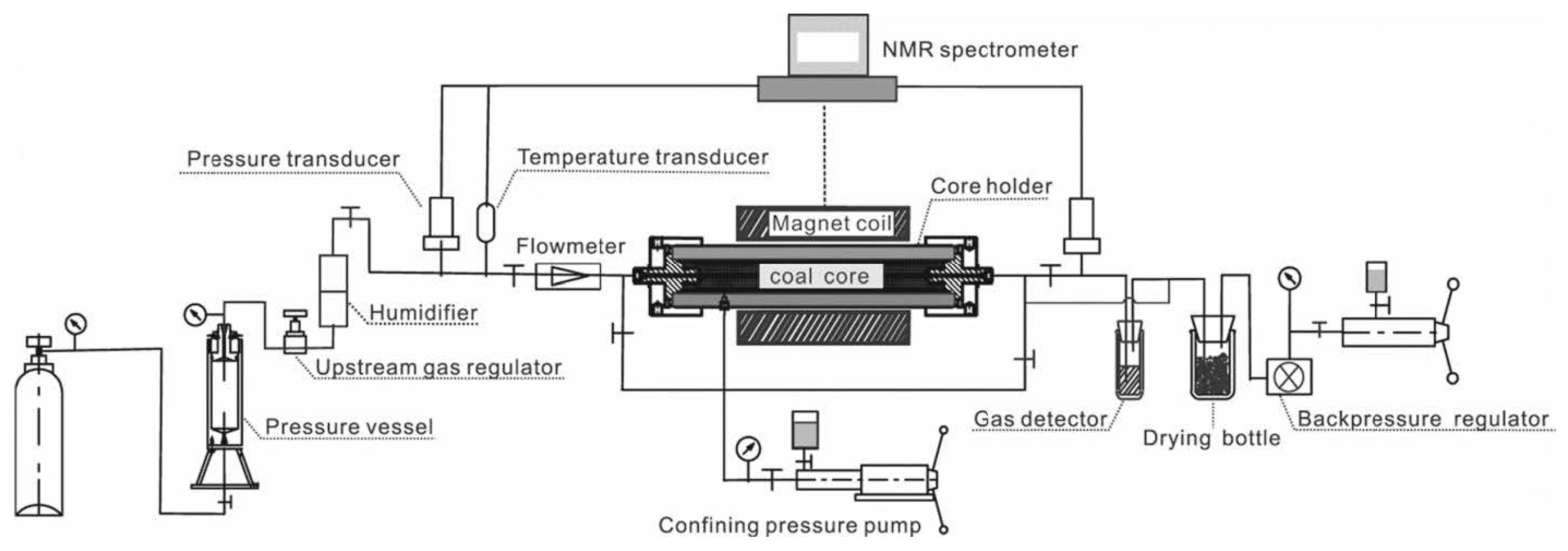 NMR spectrometer

Pressure transducer

Temperature transducer

Core holder

Magnet coil

Flowmeter

coal core

Humidifier

Upstream gas regulator

Pressure vessel

Gas detector

Drying bottle

Backpressure regulator

Confining pressure pump