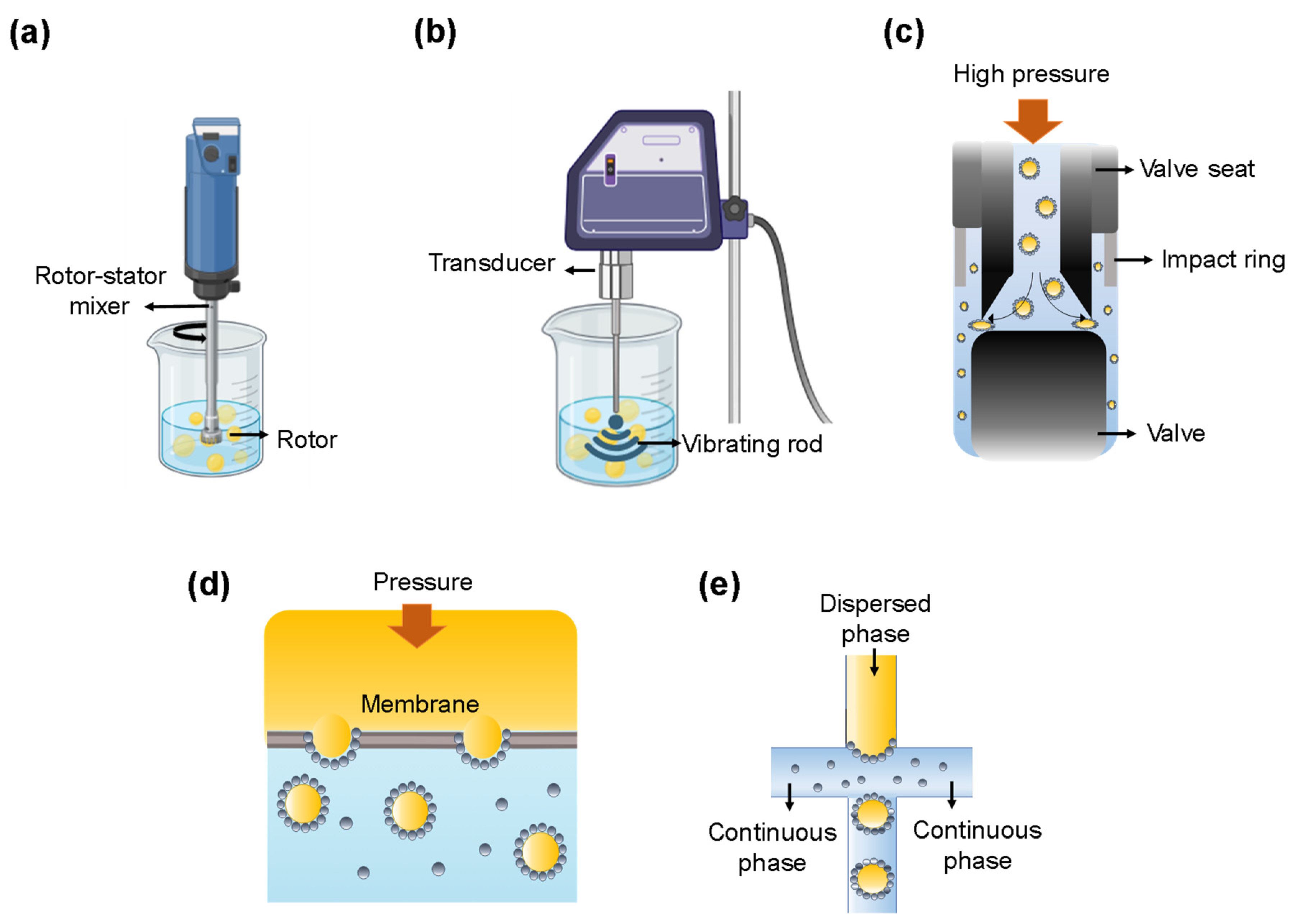 (a)

Rotor-stator mixer

Rotor

(b)

Transducer

Vibrating rod

(c)

High pressure

Valve seat

Impact ring

Valve

(d)

Pressure

Membrane

(e)

Dispersed phase

Continuous phase

Continuous phase