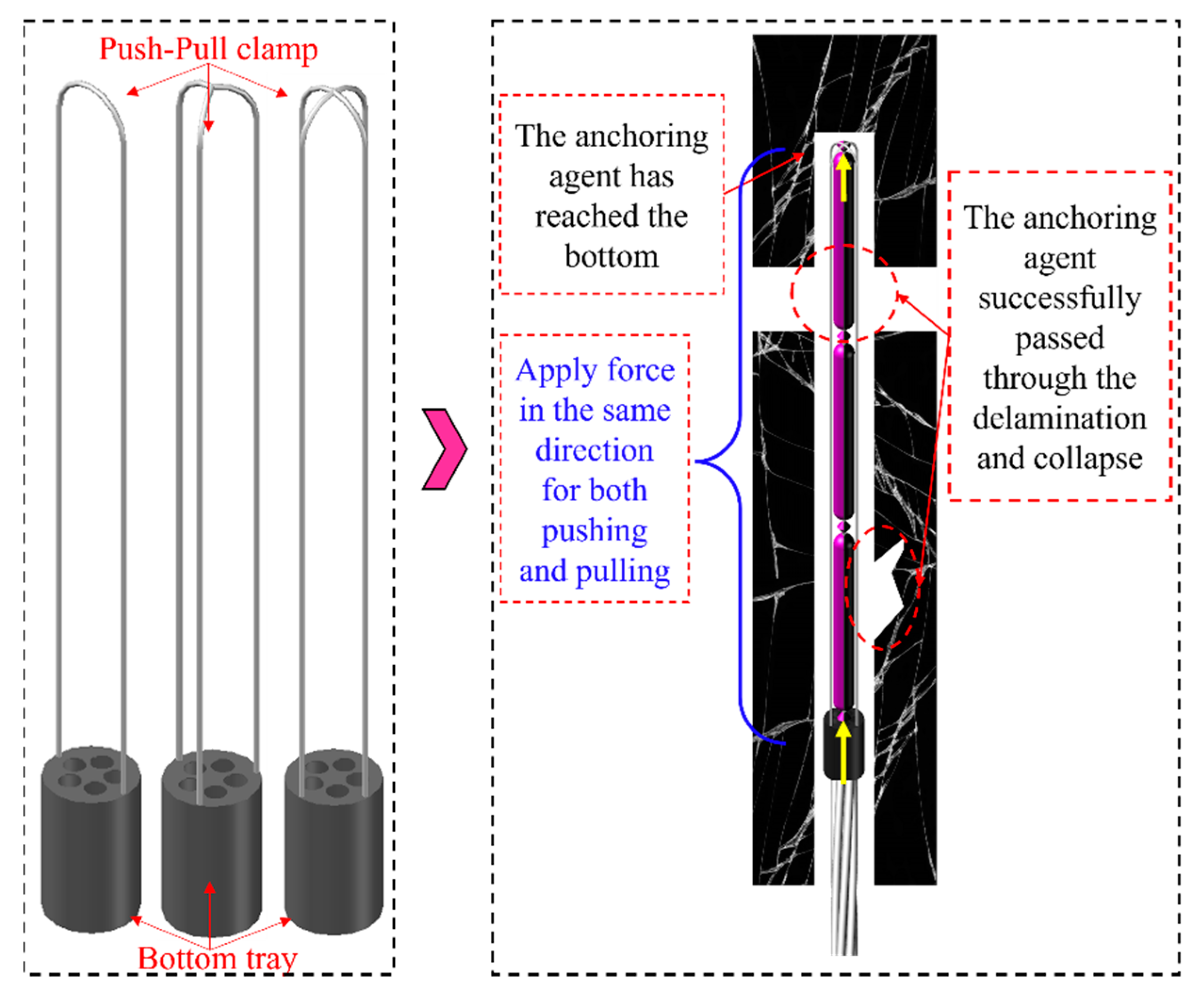 Push-Pull clamp

Bottom tray

The anchoring agent has reached the bottom

Apply force in the same direction for both pushing and pulling

The anchoring agent successfully passed through the delamination and collapse