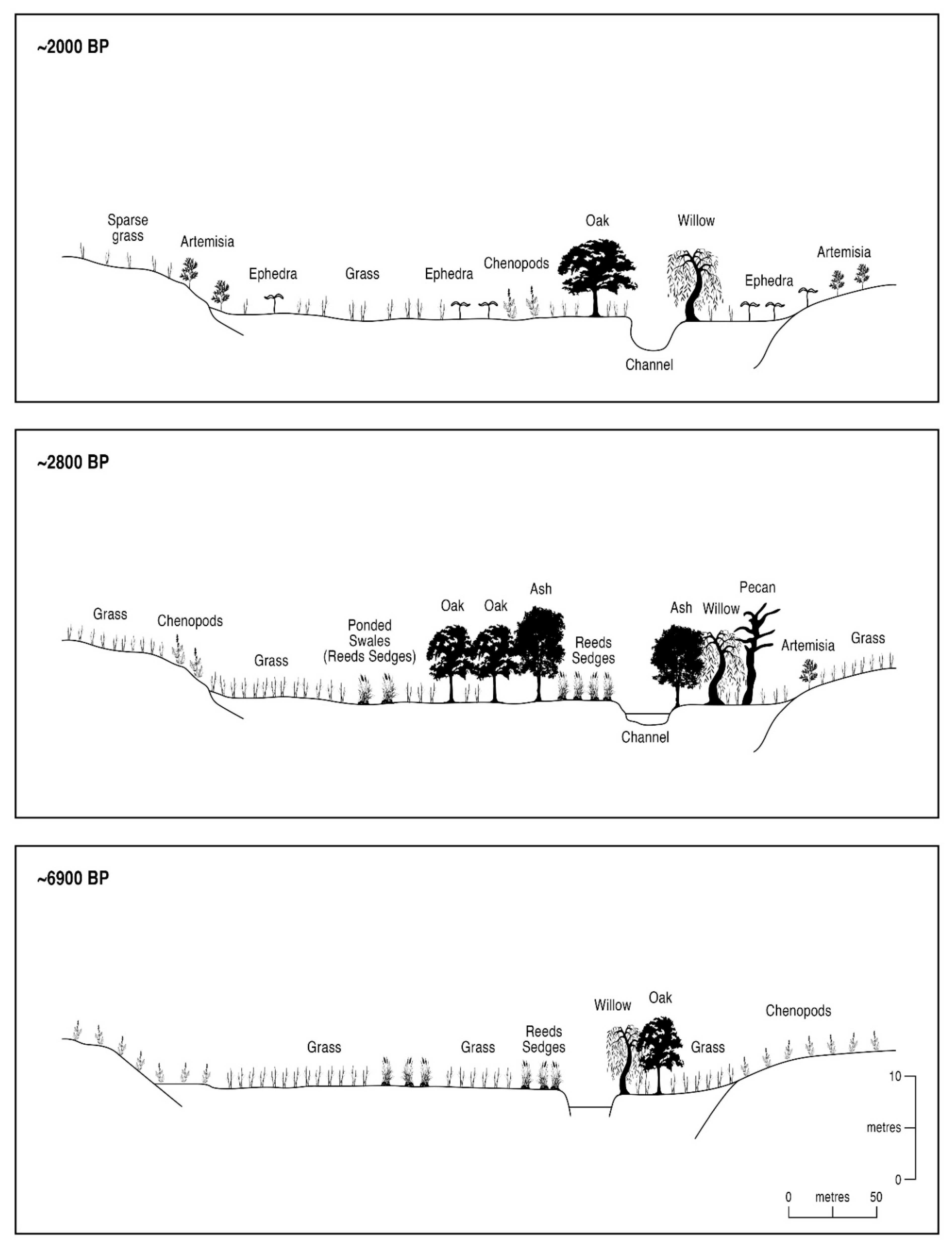 ~2000 BP

Sparse grass
Artemisia
Ephedra
Grass
Ephedra
Chenopods
Oak
Willow
Ephedra
Artemisia
Channel

~2800 BP

Grass
Chenopods
Grass
Ponded Swales (Reeds Sedges)
Oak
Oak
Ash
Reeds Sedges
Ash
Willow
Pecan
Artemisia
Grass
Channel

~6900 BP

Grass
Grass
Reeds Sedges
Willow
Oak
Grass
Chenopods

10
metres
0

0 metres 50