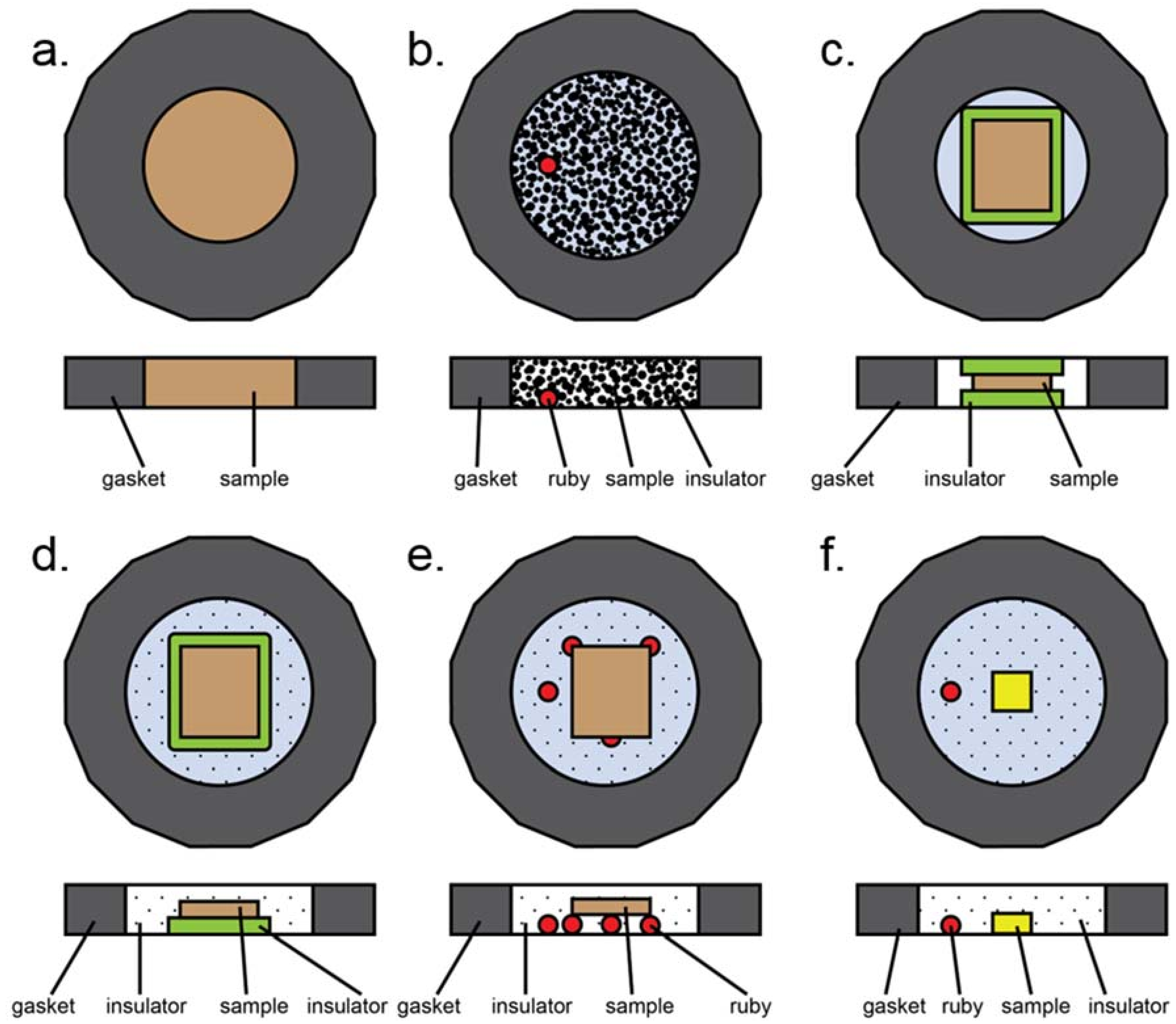 a.

gasket sample

b.

gasket ruby sample insulator

c.

gasket insulator sample

d.

gasket insulator sample insulator

e.

gasket insulator sample ruby

f.

gasket ruby sample insulator