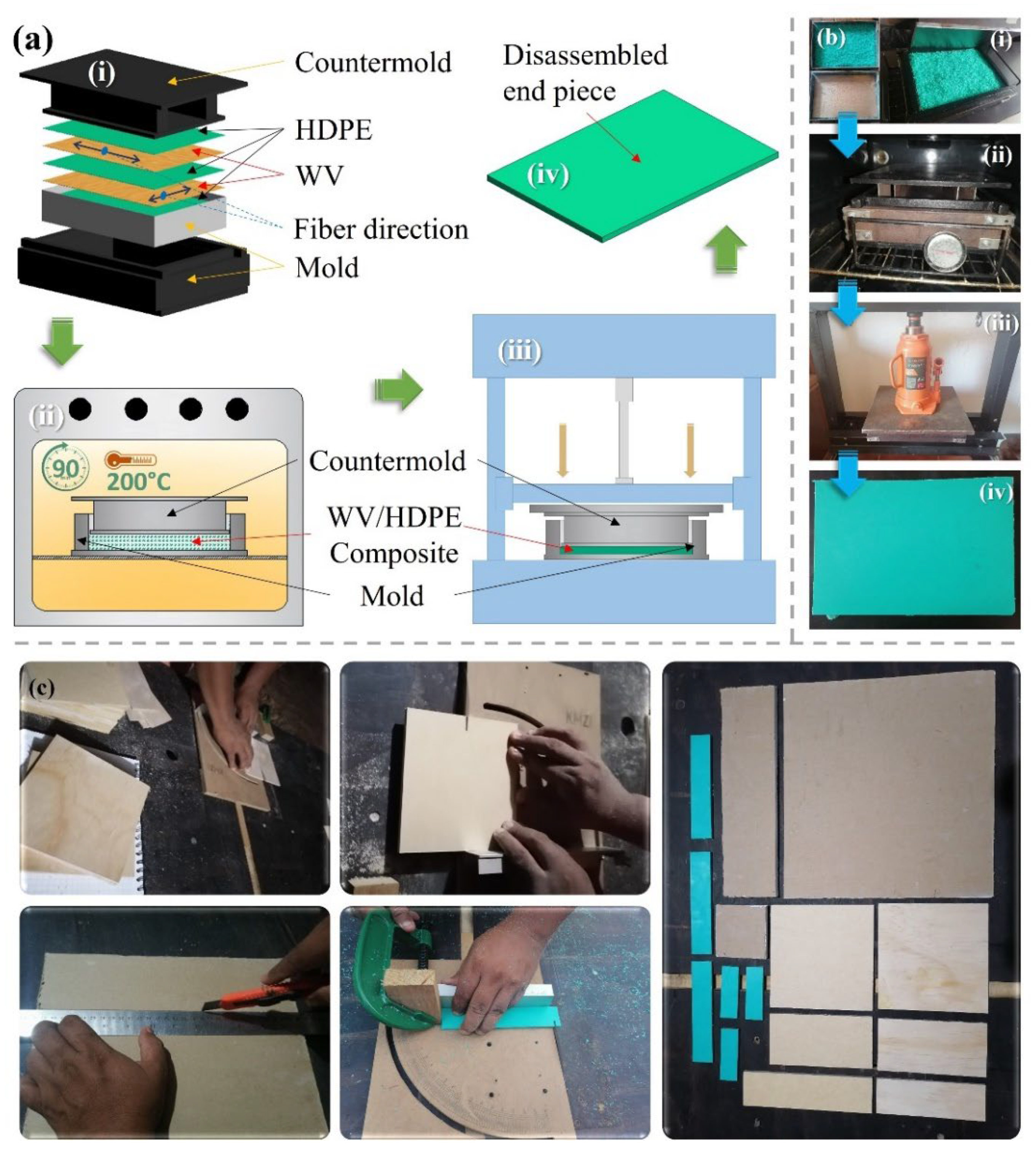 (a)
(i)
Countermold
HDPE
WV
Fiber direction
Mold
Disassembled end piece
(iv)
(ii)
90
200°C
Countermold
WV/HDPE Composite
Mold
(iii)
(b)
(i)
(ii)
(iii)
(iv)
(c)